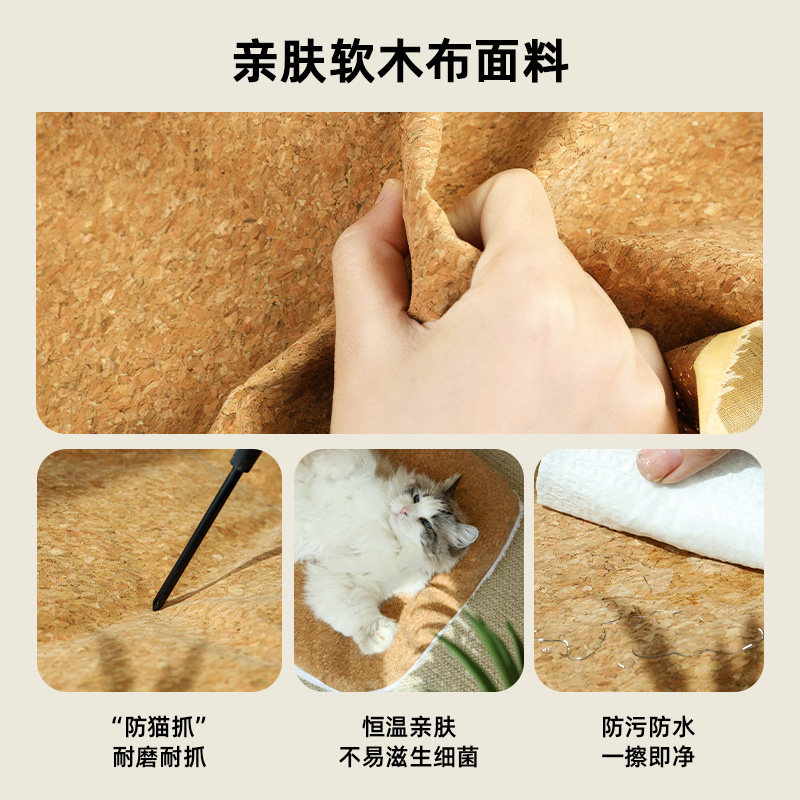 亲肤软木布面料

“防猫抓”
耐磨耐抓

恒温亲肤
不易滋生细菌

防污防水
一擦即净