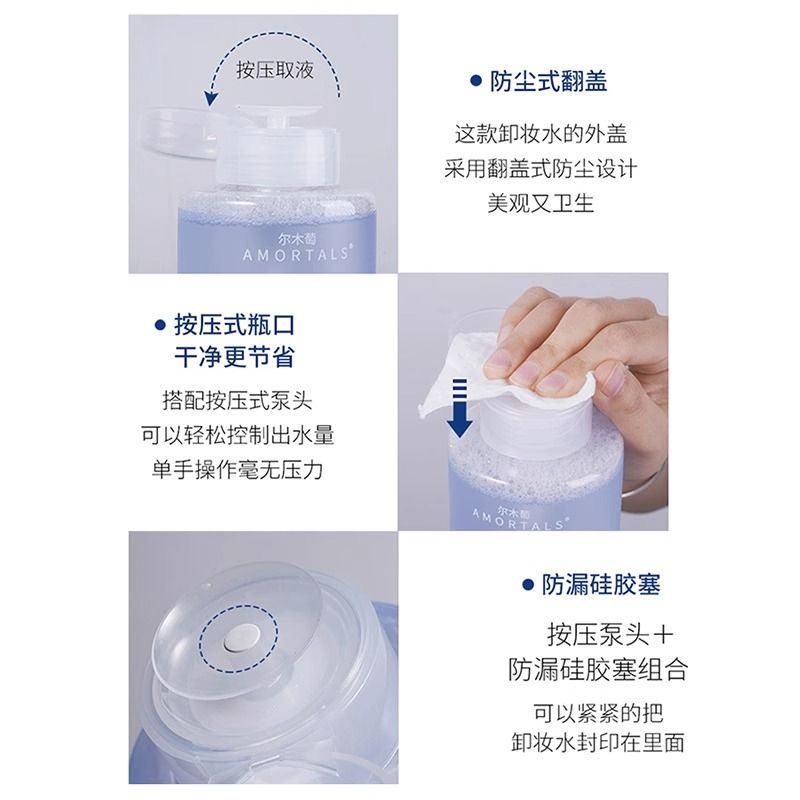 按压取液

尔木萄
AMORTALS®

● 防尘式翻盖

这款卸妆水的外盖
采用翻盖式防尘设计
美观又卫生

● 按压式瓶口
干净更节省

搭配按压式泵头
可以轻松控制出水量
单手操作毫无压力

尔木萄
AMORTALS®

● 防漏硅胶塞

按压泵头＋
防漏硅胶塞组合

可以紧紧的把
卸妆水封印在里面