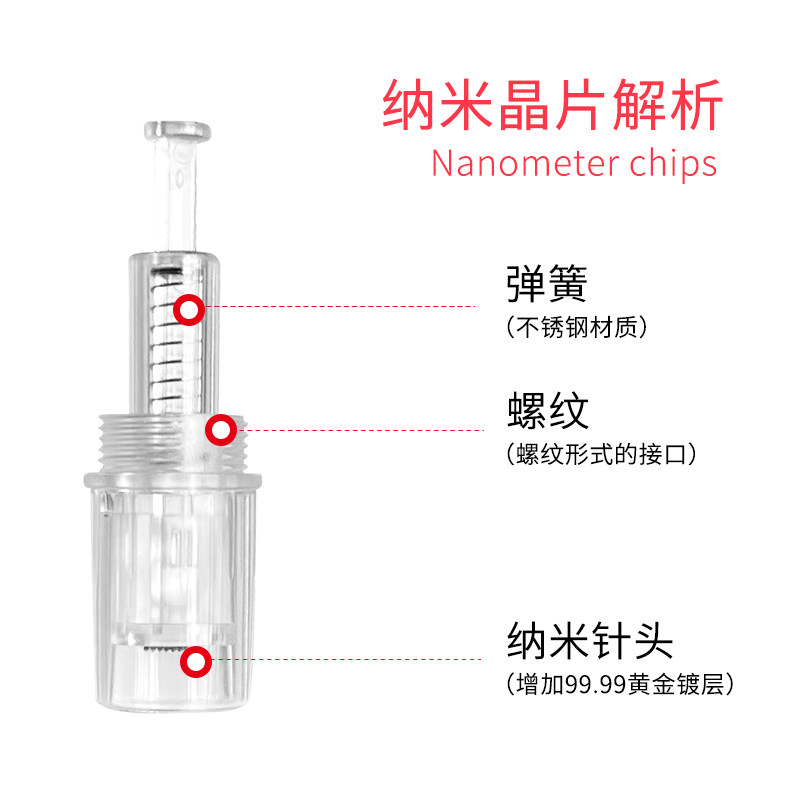 纳米晶片解析
Nanometer chips

弹簧
(不锈钢材质)

螺纹
(螺纹形式的接口)

纳米针头
(增加99.99黄金镀层)