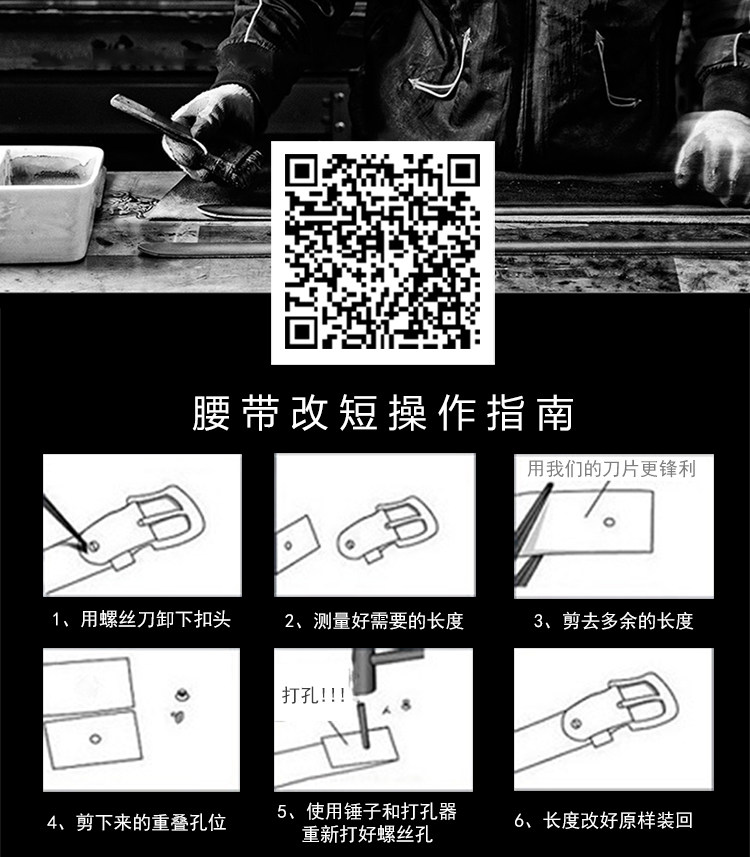 腰带改短操作指南

1、用螺丝刀卸下扣头

2、测量好需要的长度

用我们的刀片更锋利

3、剪去多余的长度

4、剪下来的重叠孔位

打孔!!!

5、使用锤子和打孔器重新打好螺丝孔

6、长度改好原样装回