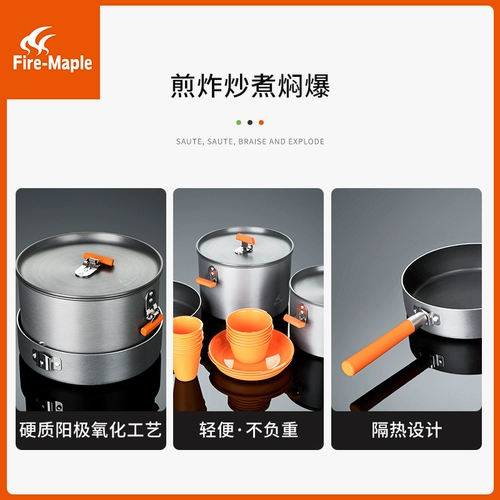 Fire-Maple

煎炸炒煮焖爆

SAUTE, SAUTE, BRAISE AND EXPLODE

硬质阳极氧化工艺

轻便·不负重

隔热设计