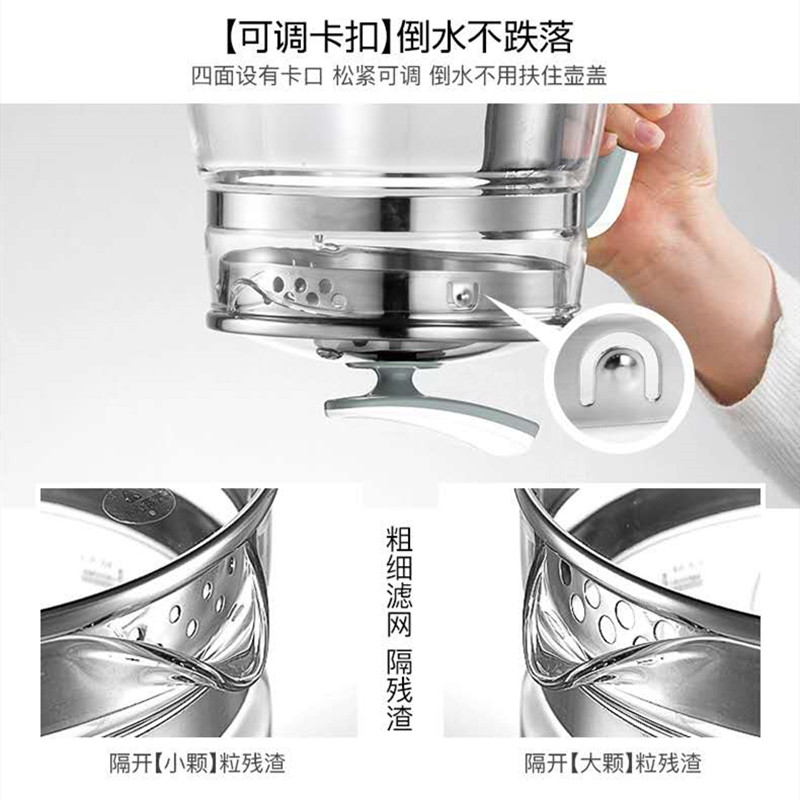 【可调卡扣】倒水不跌落
四面设有卡口 松紧可调 倒水不用扶住壶盖

粗细滤网 隔残渣

隔开【小颗】粒残渣

隔开【大颗】粒残渣