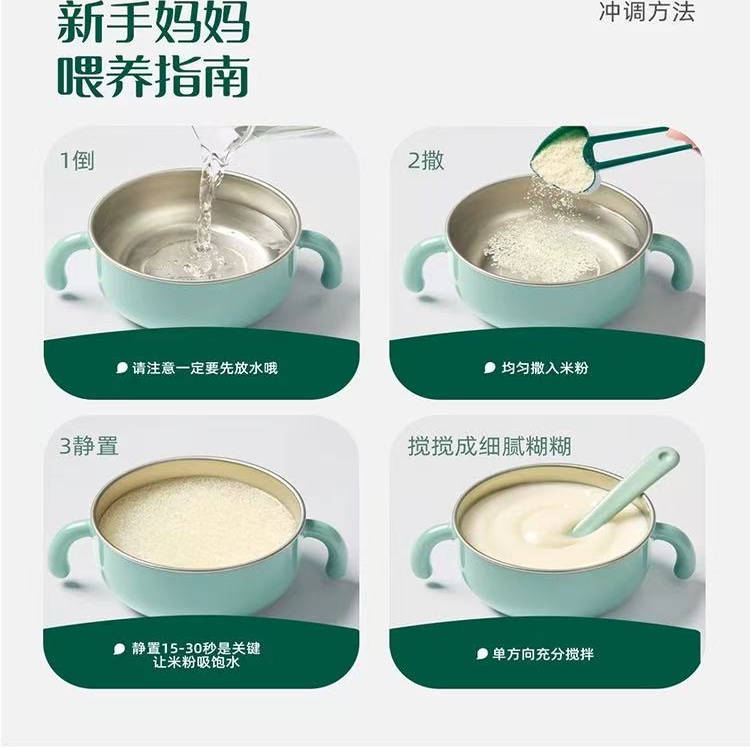 新手妈妈
喂养指南

冲调方法

1倒

请注意一定要先放水哦

2撒

均匀撒入米粉

3静置

静置15-30秒是关键
让米粉吸饱水

搅搅成细腻糊糊

单方向充分搅拌