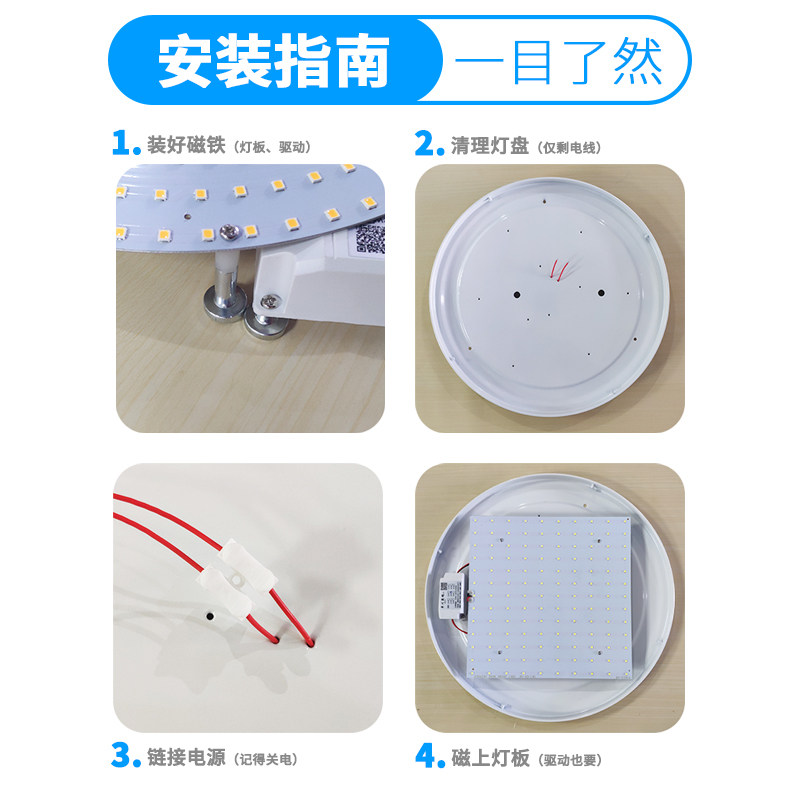 安装指南 一目了然

1. 装好磁铁（灯板、驱动）

2. 清理灯盘（仅剩电线）

3. 链接电源（记得关电）

4. 磁上灯板（驱动也要）