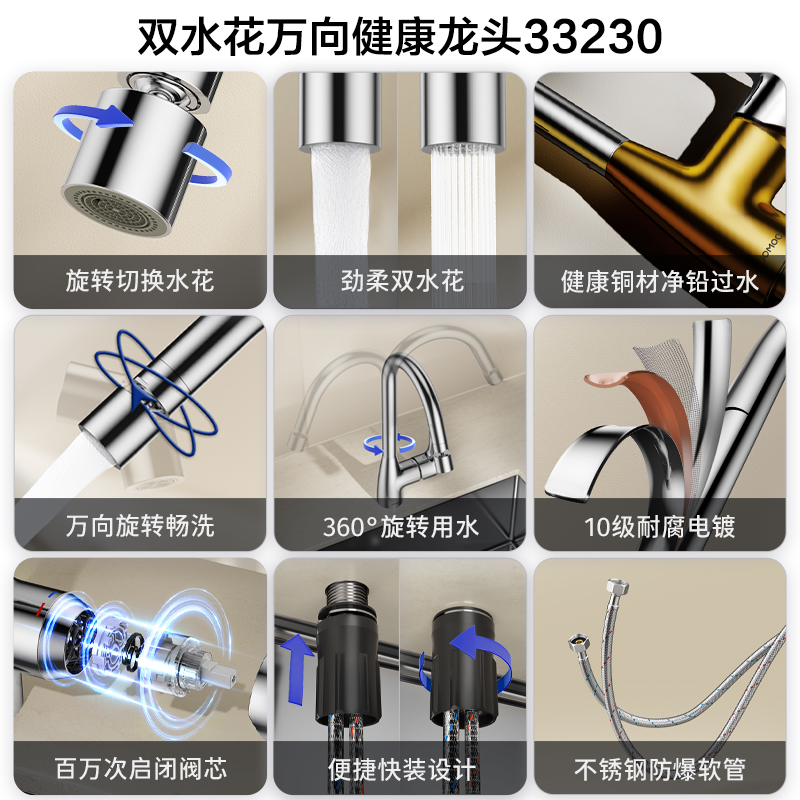 双水花万向健康龙头33230

旋转切换水花

劲柔双水花

健康铜材净铅过水

万向旋转畅洗

360°旋转用水

10级耐腐电镀

百万次启闭阀芯

便捷快装设计

不锈钢防爆软管