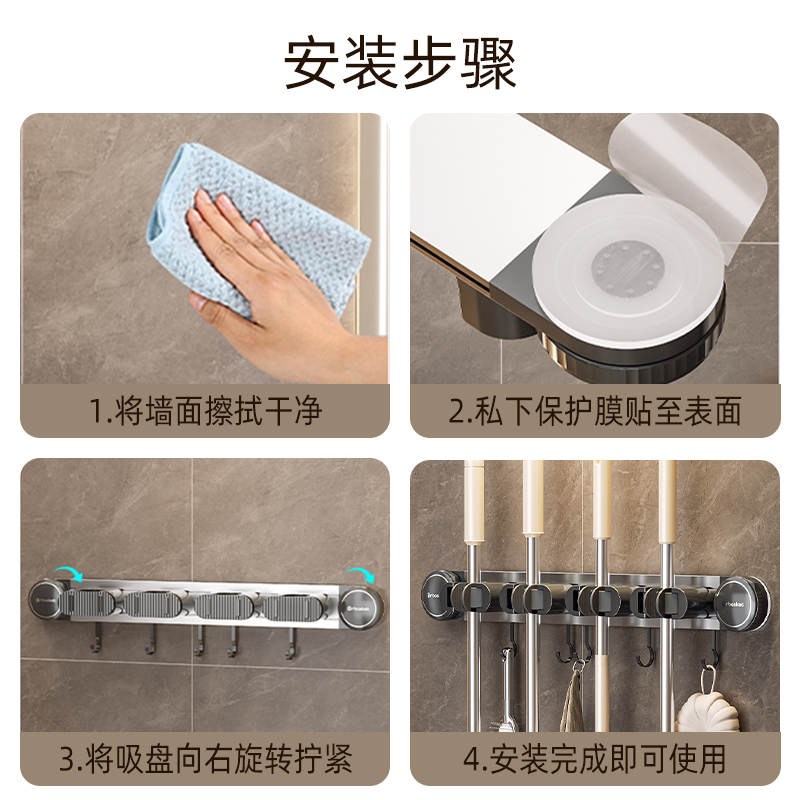 安装步骤

1.将墙面擦拭干净

2.私下保护膜贴至表面

3.将吸盘向右旋转拧紧

4.安装完成即可使用