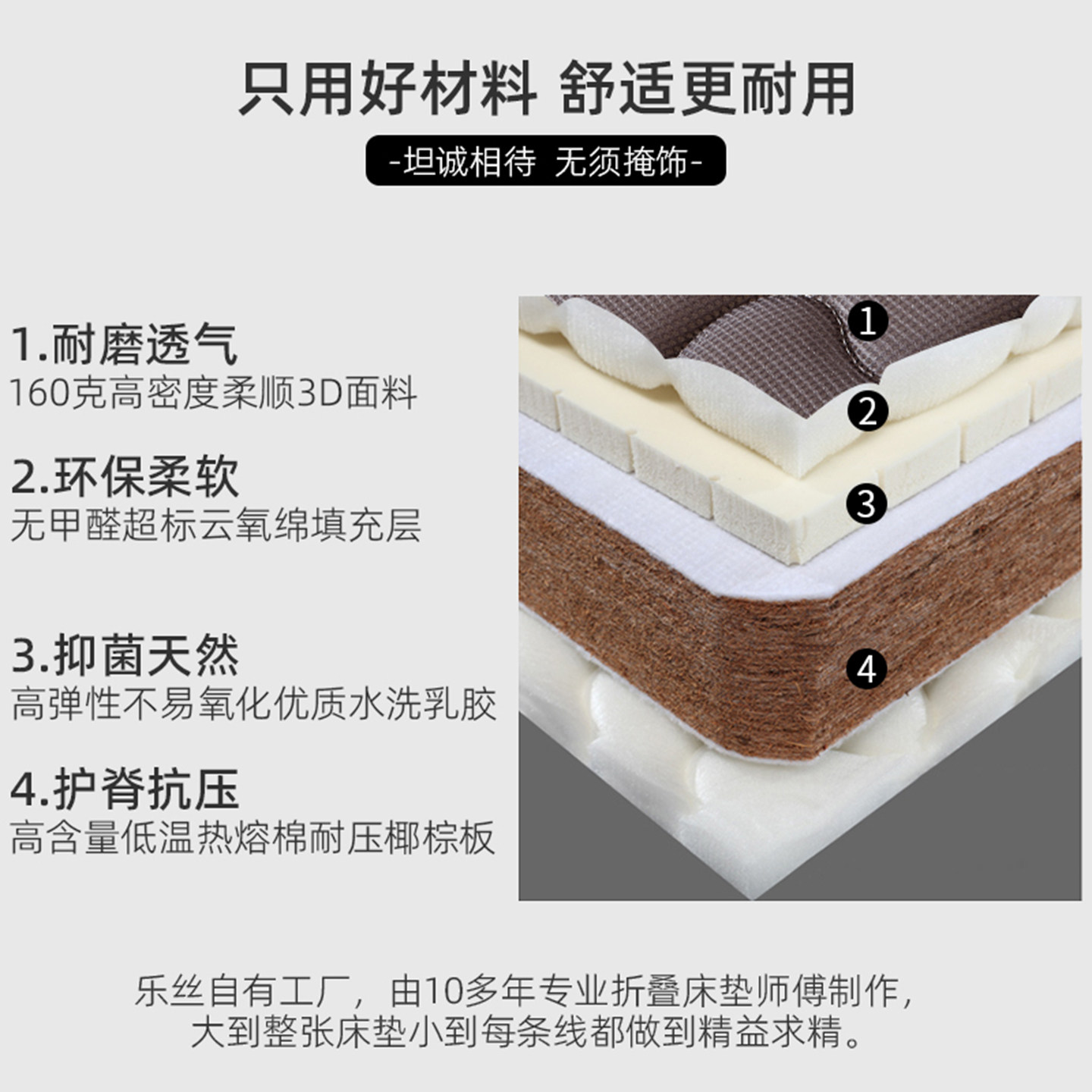 只用好材料 舒适更耐用

-坦诚相待 无须掩饰-

1.耐磨透气
160克高密度柔顺3D面料

2.环保柔软
无甲醛超标云氧绵填充层

3.抑菌天然
高弹性不易氧化优质水洗乳胶

4.护脊抗压
高含量低温热熔棉耐压椰棕板

1
2
3
4

乐丝自有工厂，由10多年专业折叠床垫师傅制作，大到整张床垫小到每条线都做到精益求精。