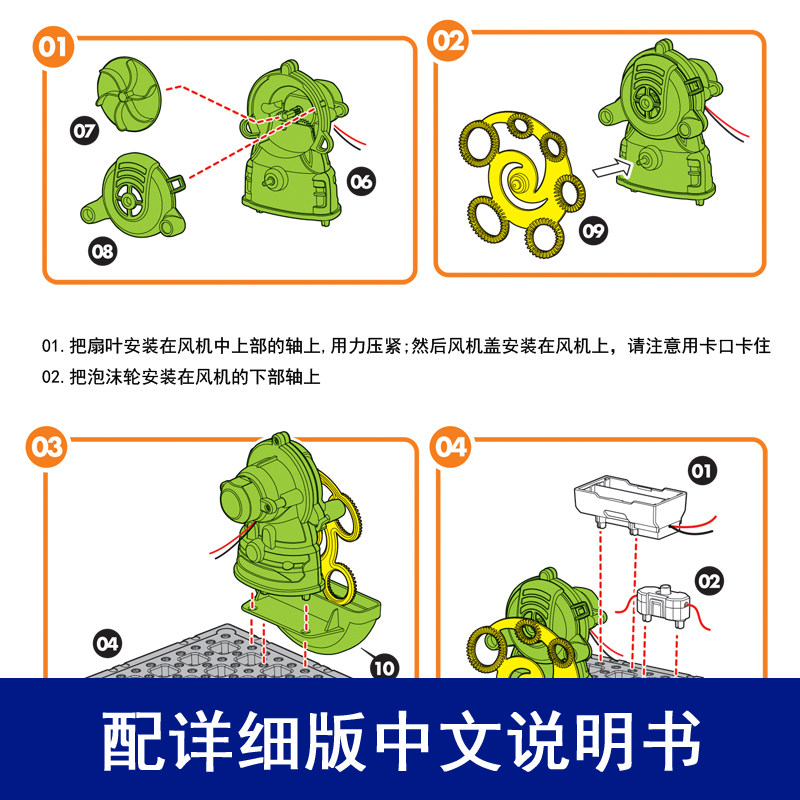 01

07

08

06

02

09

01. 把扇叶安装在风机中上部的轴上，用力压紧；然后风机盖安装在风机上，请注意用卡口卡住

02. 把泡沫轮安装在风机的下部轴上

03

04

10

04

01

02

配详细版中文说明书