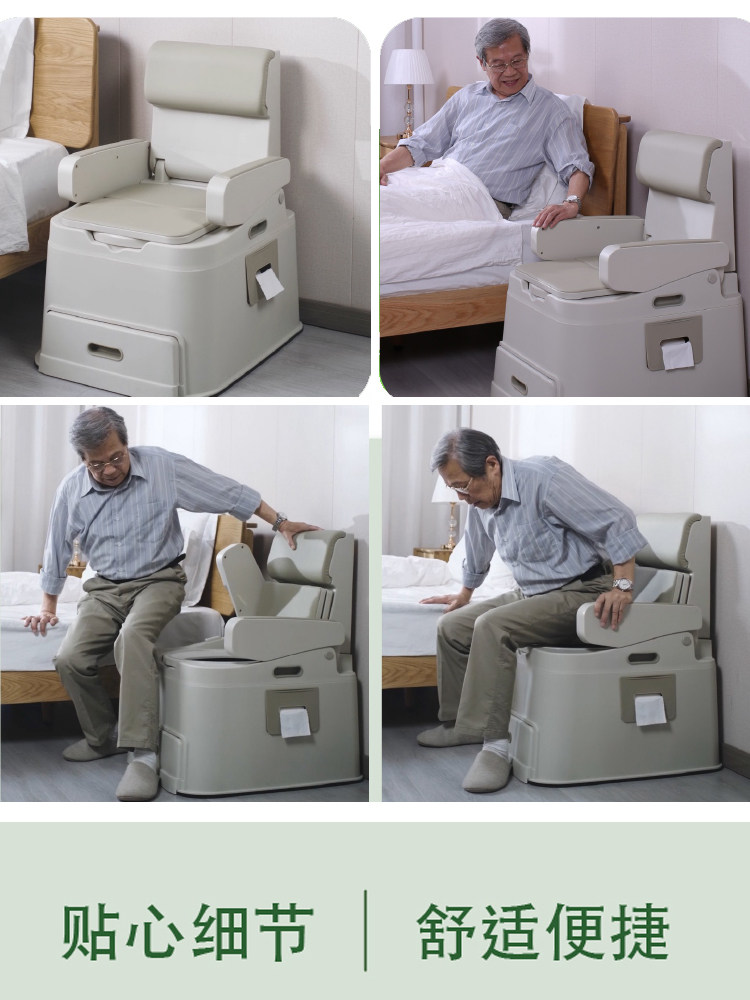 贴心细节 | 舒适便捷