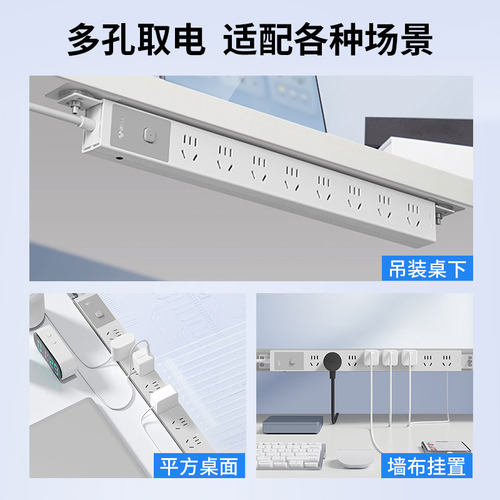 多孔取电 适配各种场景

吊装桌下

平方桌面

墙布挂置