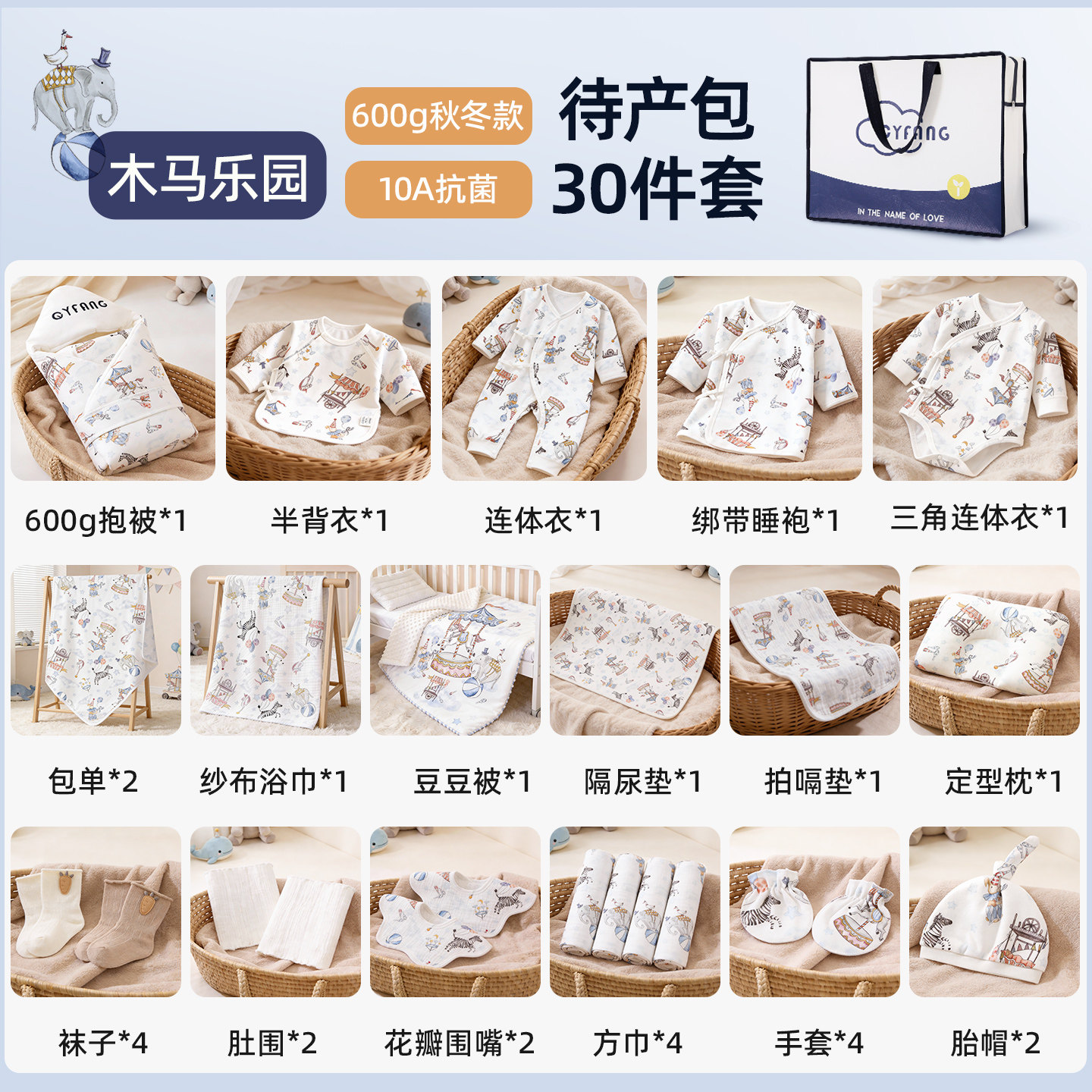 木马乐园

600g秋冬款

10A抗菌

待产包
30件套

QYFANG

IN THE NAME OF LOVE

QYFANG

600g抱被*1

半背衣*1

连体衣*1

绑带睡袍*1

三角连体衣*1

包单*2

纱布浴巾*1

豆豆被*1

隔尿垫*1

拍嗝垫*1

定型枕*1

袜子*4

肚围*2

花瓣围嘴*2

方巾*4

手套*4

胎帽*2