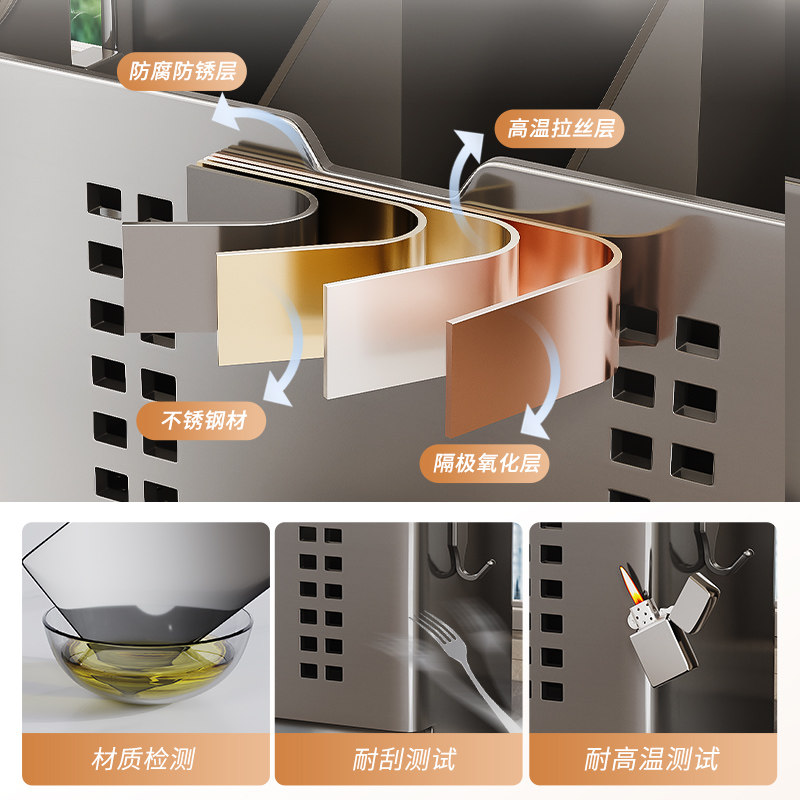 防腐防锈层

高温拉丝层

不锈钢材

隔极氧化层

材质检测

耐刮测试

耐高温测试