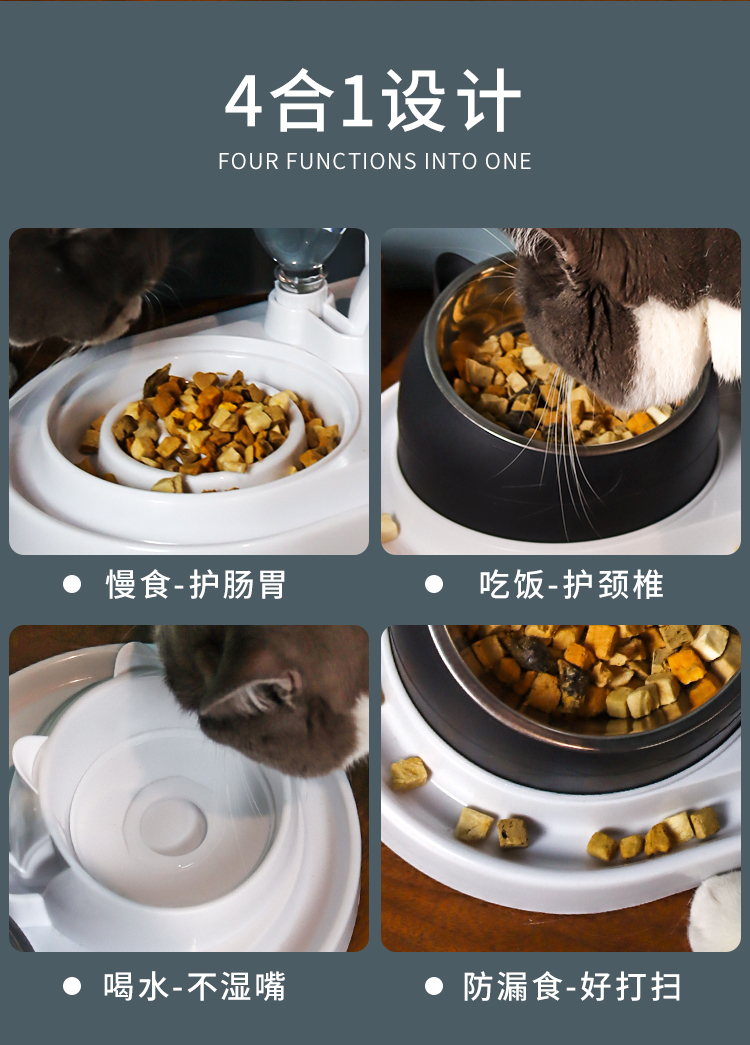 4合1设计

FOUR FUNCTIONS INTO ONE

● 慢食-护肠胃

● 吃饭-护颈椎

● 喝水-不湿嘴

● 防漏食-好打扫