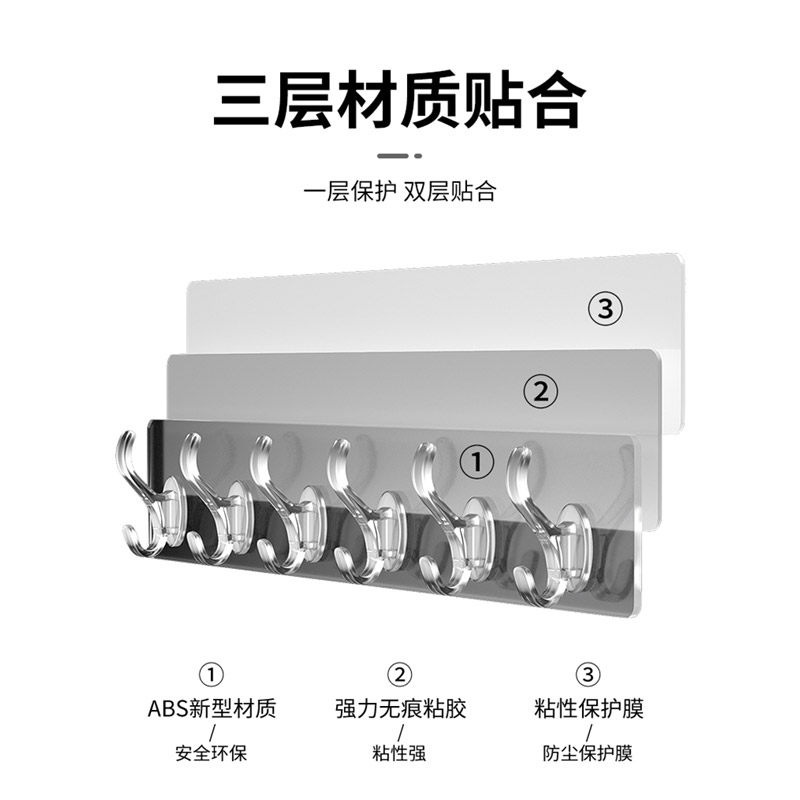 三层材质贴合

一层保护 双层贴合

③

②

①

①
ABS新型材质
/
安全环保

②
强力无痕粘胶
/
粘性强

③
粘性保护膜
/
防尘保护膜