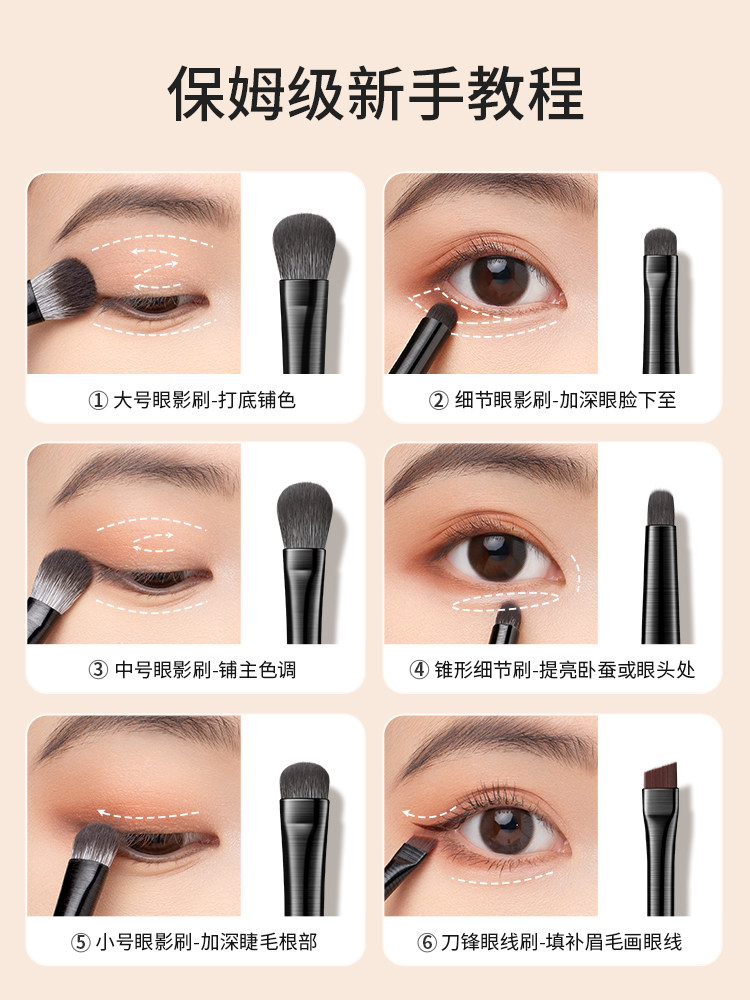 保姆级新手教程

① 大号眼影刷-打底铺色

② 细节眼影刷-加深眼睑下至

③ 中号眼影刷-铺主色调

④ 锥形细节刷-提亮卧蚕或眼头处

⑤ 小号眼影刷-加深睫毛根部

⑥ 刀锋眼线刷-填补眉毛画眼线