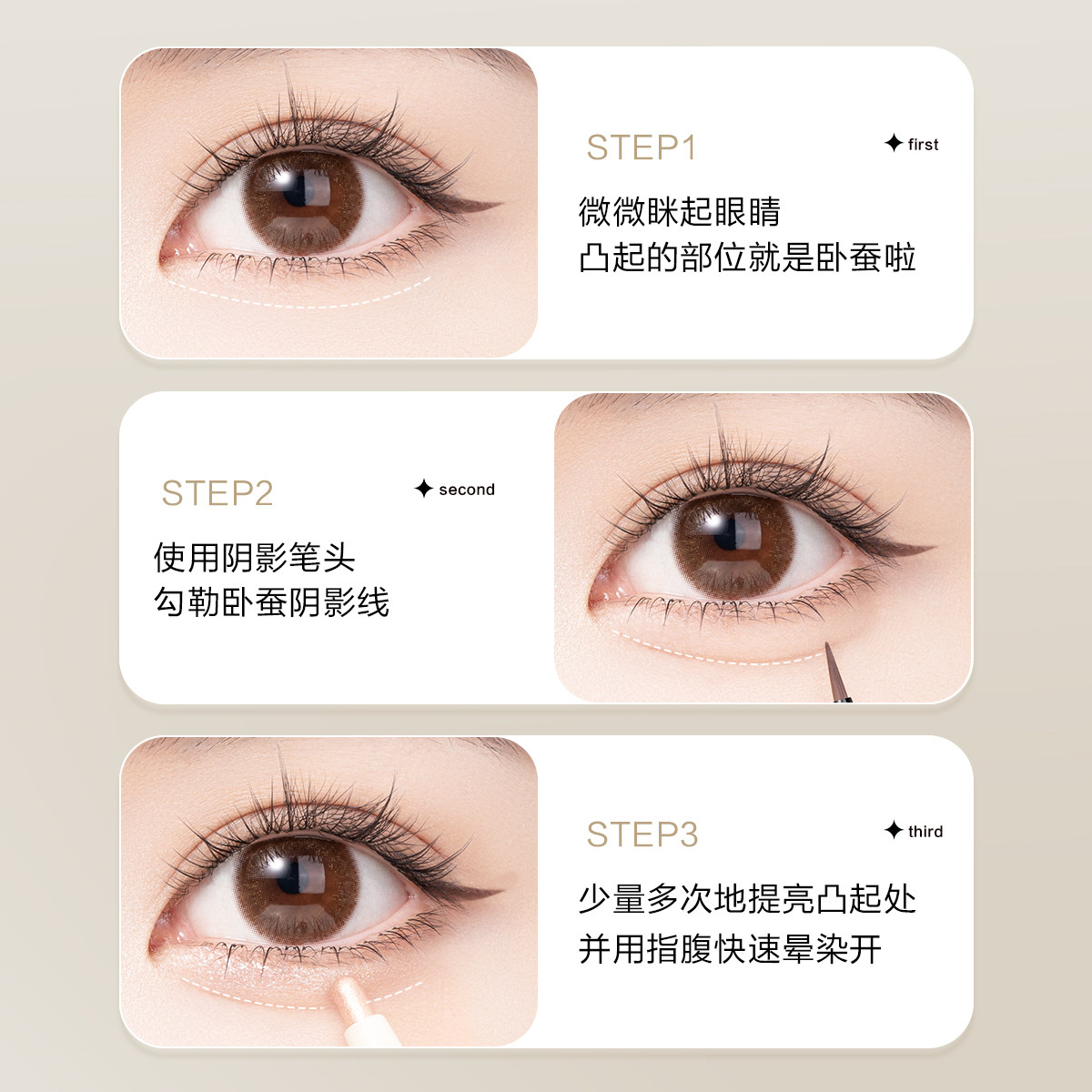 STEP1

✦ first

微微眯起眼睛
凸起的部位就是卧蚕啦

STEP2

✦ second

使用阴影笔头
勾勒卧蚕阴影线

STEP3

✦ third

少量多次地提亮凸起处
并用指腹快速晕染开