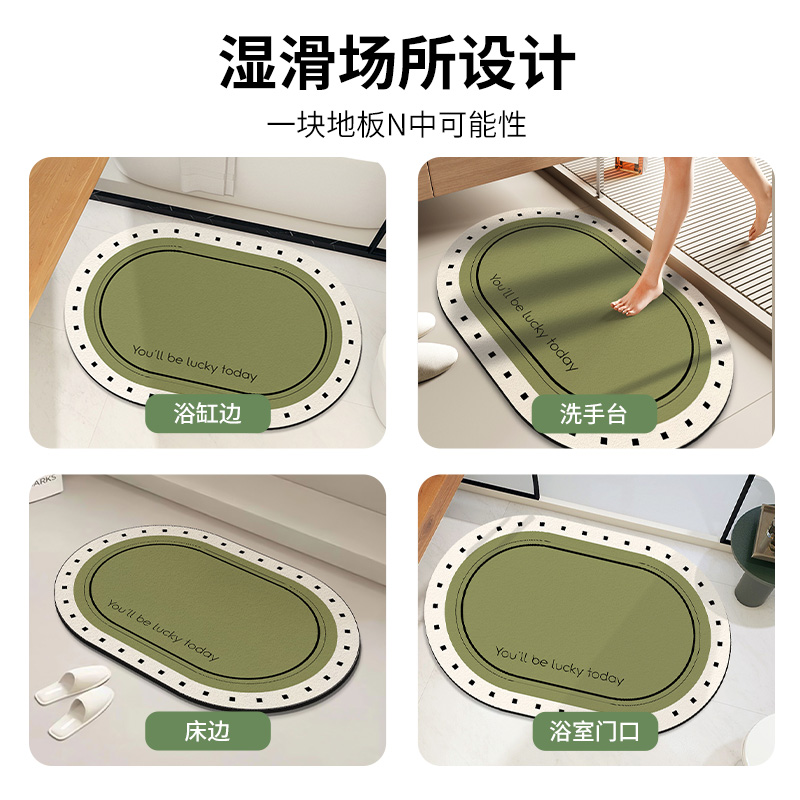 湿滑场所设计

一块地板N中可能性

You'll be lucky today

浴缸边

You'll be lucky today

洗手台

ARKS

You'll be lucky today

床边

You'll be lucky today

浴室门口