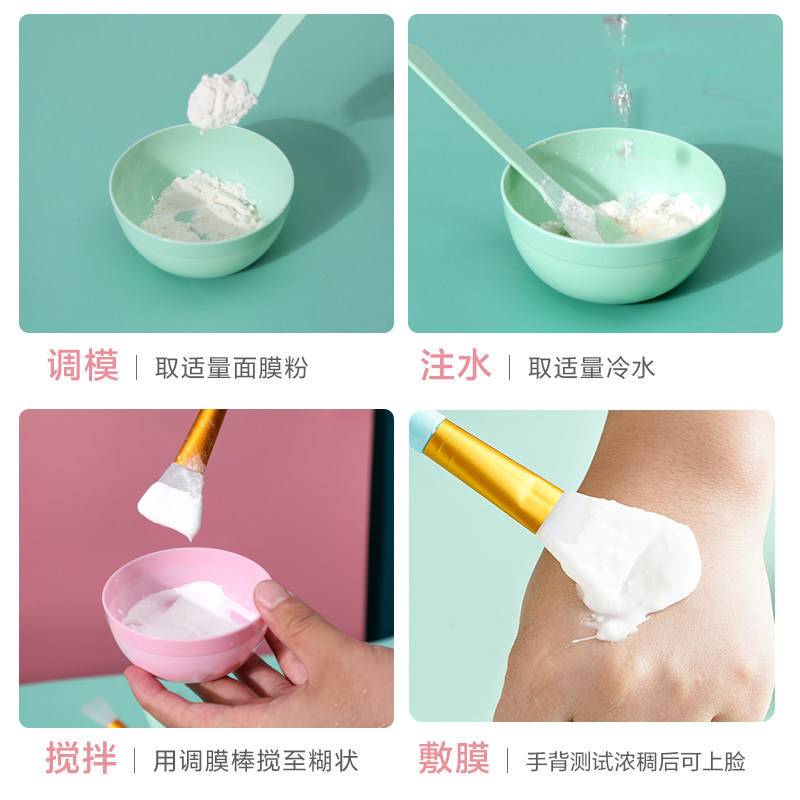 调模 | 取适量面膜粉

注水 | 取适量冷水

搅拌 | 用调膜棒搅至糊状

敷膜 | 手背测试浓稠后可上脸