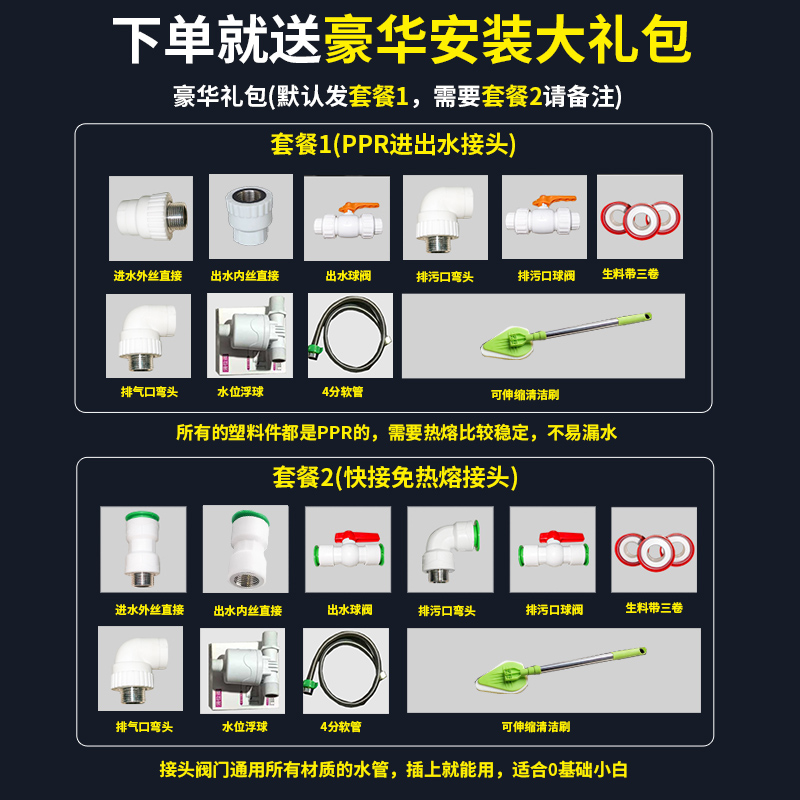 下单就送豪华安装大礼包

豪华礼包(默认发套餐1，需要套餐2请备注)

套餐1(PPR进出水接头)

进水外丝直接
出水内丝直接
出水球阀
排污口弯头
排污口球阀
生料带三卷
排气口弯头
水位浮球
4分软管
可伸缩清洁刷

所有的塑料件都是PPR的，需要热熔比较稳定，不易漏水

套餐2(快接免热熔接头)

进水外丝直接
出水内丝直接
出水球阀
排污口弯头
排污口球阀
生料带三卷
排气口弯头
水位浮球
4分软管
可伸缩清洁刷

接头阀门通用所有材质的水管，插上就能用，适合0基础小白