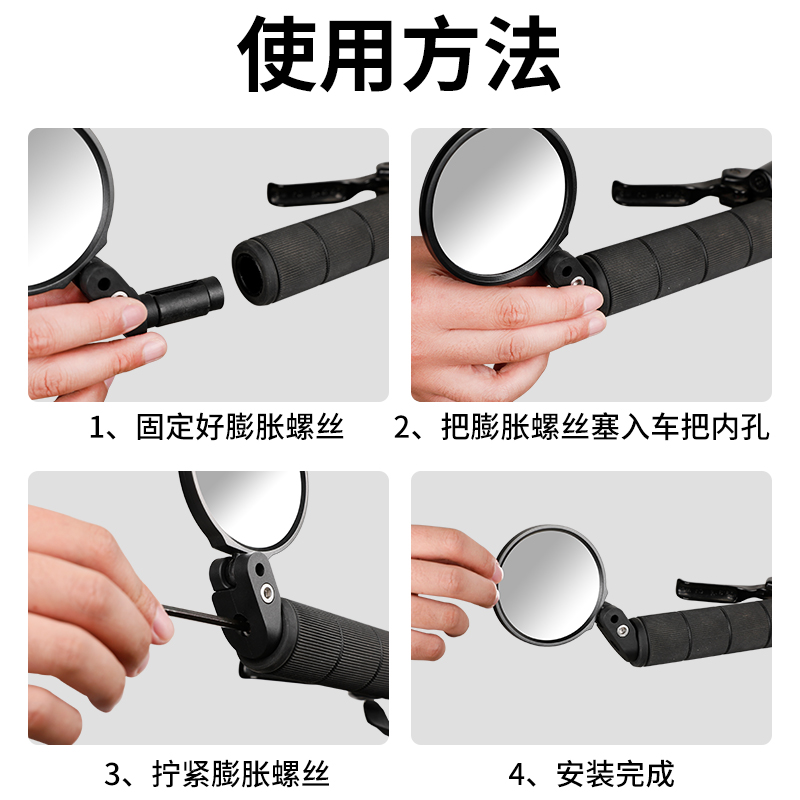 使用方法

1、固定好膨胀螺丝

2、把膨胀螺丝塞入车把内孔

3、拧紧膨胀螺丝

4、安装完成