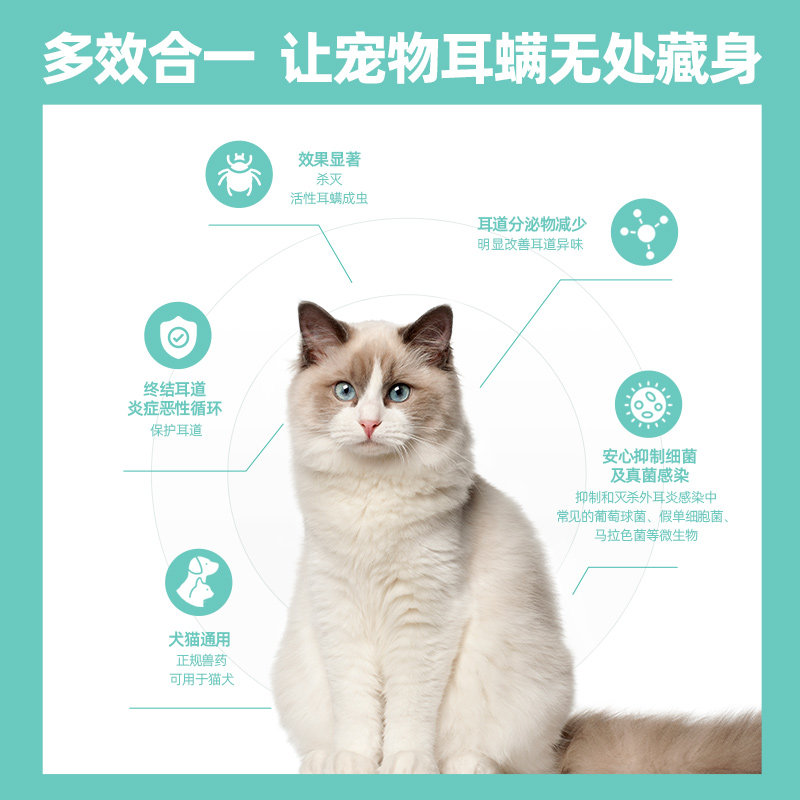 多效合一 让宠物耳螨无处藏身

效果显著
杀灭
活性耳螨成虫

耳道分泌物减少
明显改善耳道异味

终结耳道
炎症恶性循环
保护耳道

安心抑制细菌
及真菌感染
抑制和灭杀外耳炎感染中
常见的葡萄球菌、假单细胞菌、
马拉色菌等微生物

犬猫通用
正规兽药
可用于猫犬