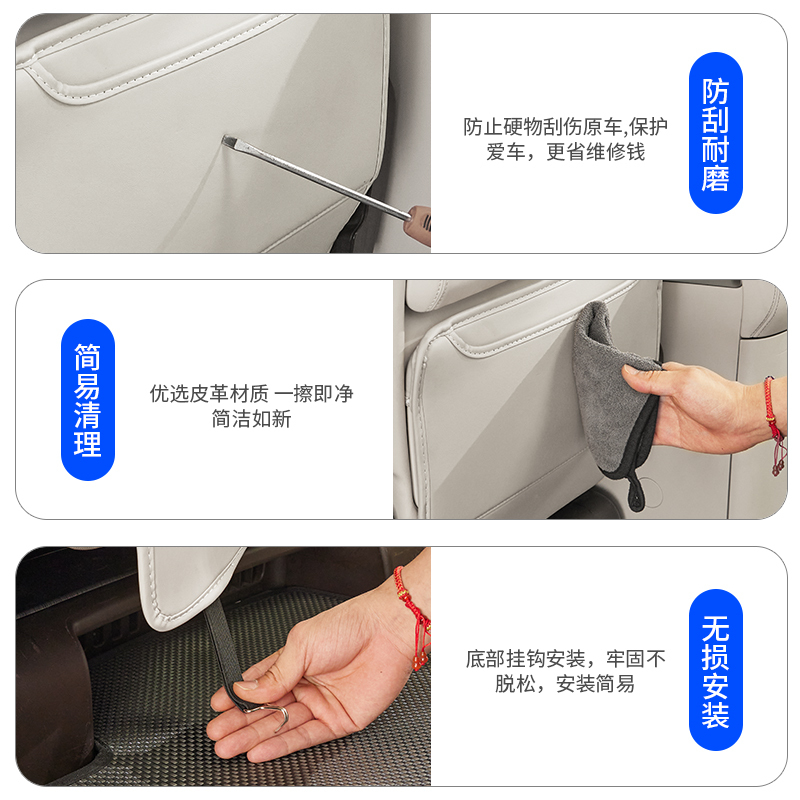 防止硬物刮伤原车,保护爱车，更省维修钱

防刮耐磨

简易清理

优选皮革材质 一擦即净 简洁如新

底部挂钩安装，牢固不脱松，安装简易

无损安装