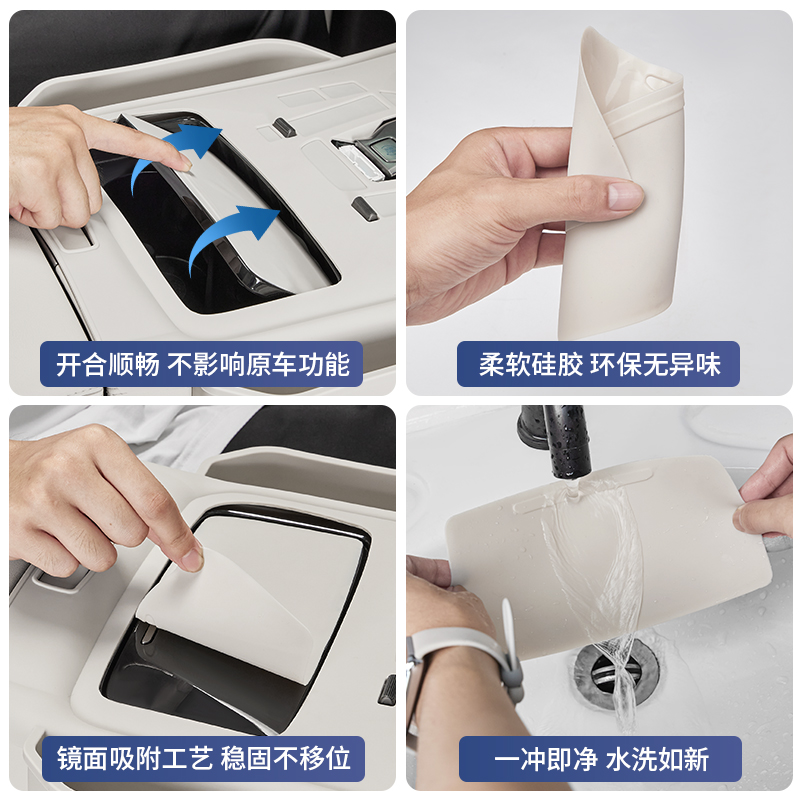 开合顺畅 不影响原车功能

柔软硅胶 环保无异味

镜面吸附工艺 稳固不移位

一冲即净 水洗如新