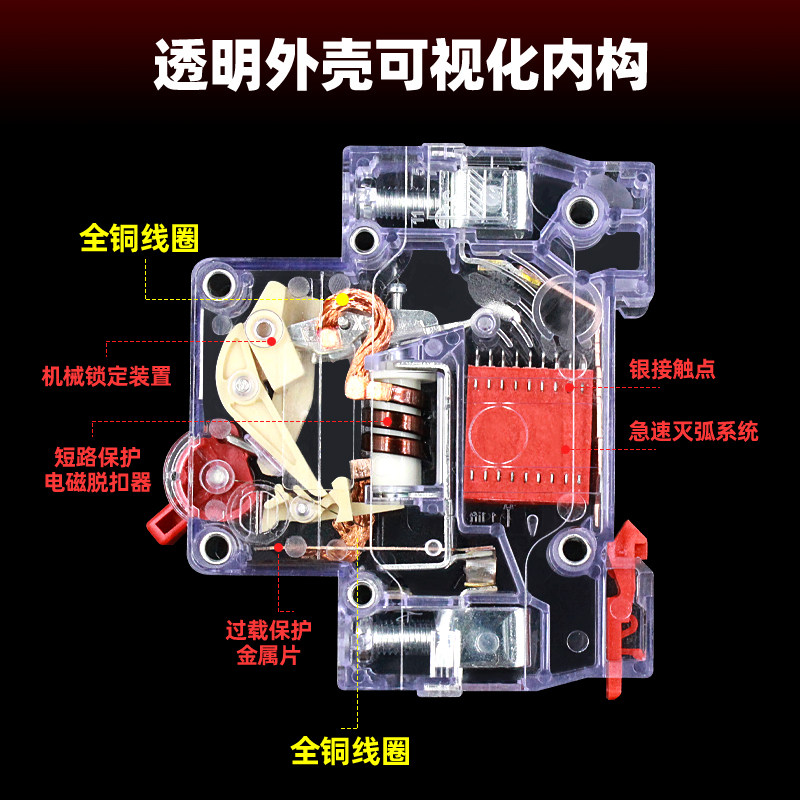 透明外壳可视化内构

全铜线圈

机械锁定装置

短路保护
电磁脱扣器

银接触点

急速灭弧系统

过载保护
金属片

全铜线圈