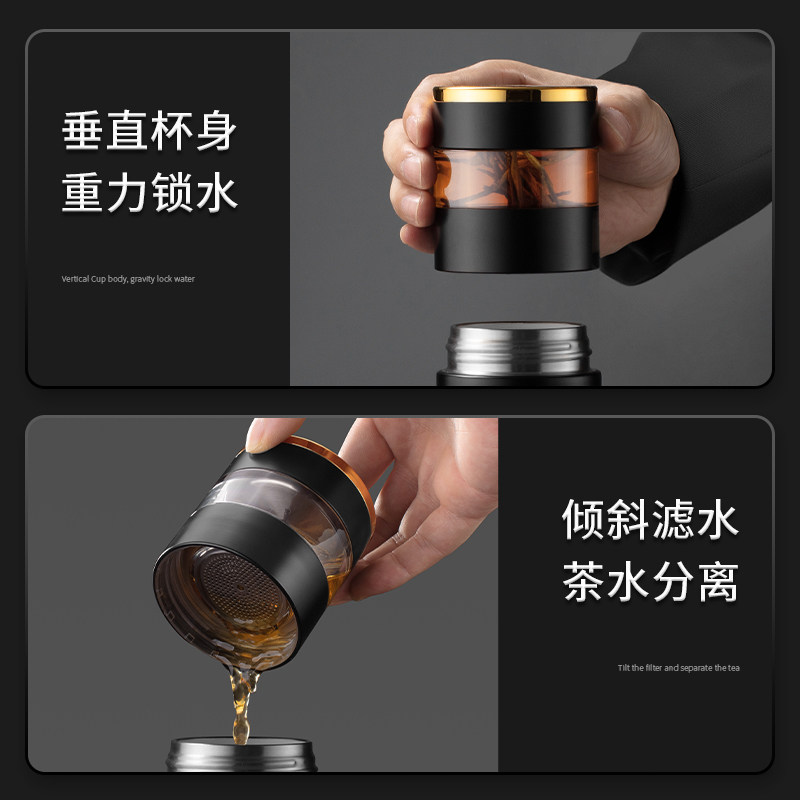 垂直杯身
重力锁水

Vertical Cup body, gravity lock water

倾斜滤水
茶水分离

Tilt the filter and separate the tea