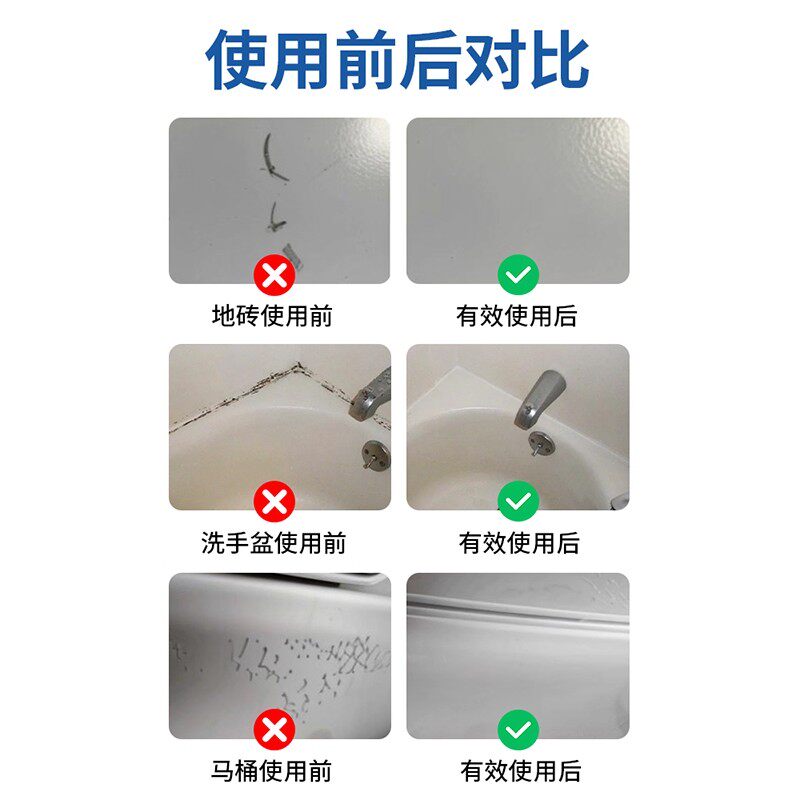 使用前后对比

地砖使用前

有效使用后

洗手盆使用前

有效使用后

马桶使用前

有效使用后