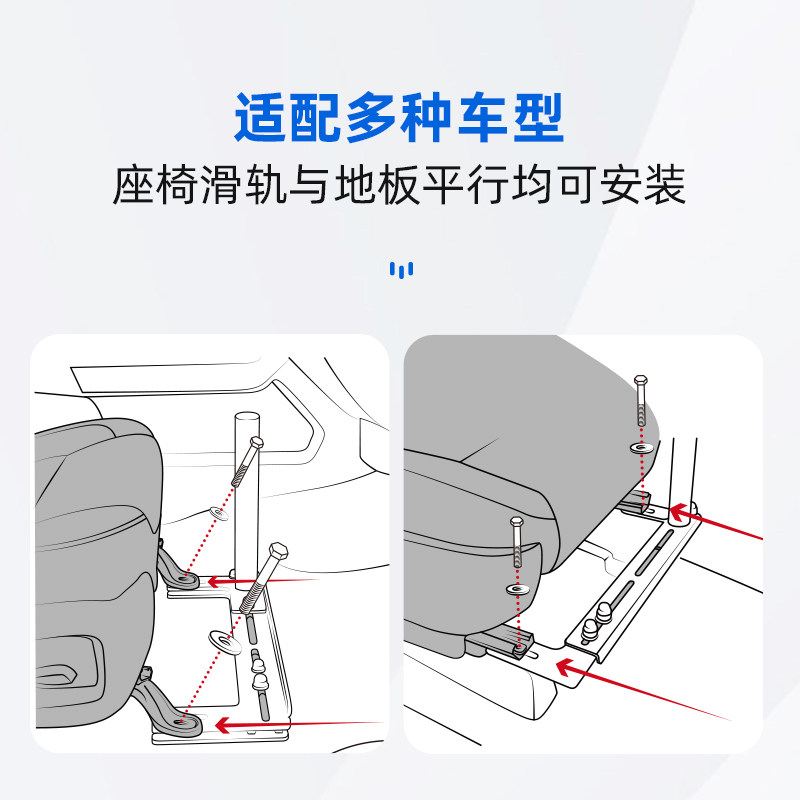 适配多种车型

座椅滑轨与地板平行均可安装