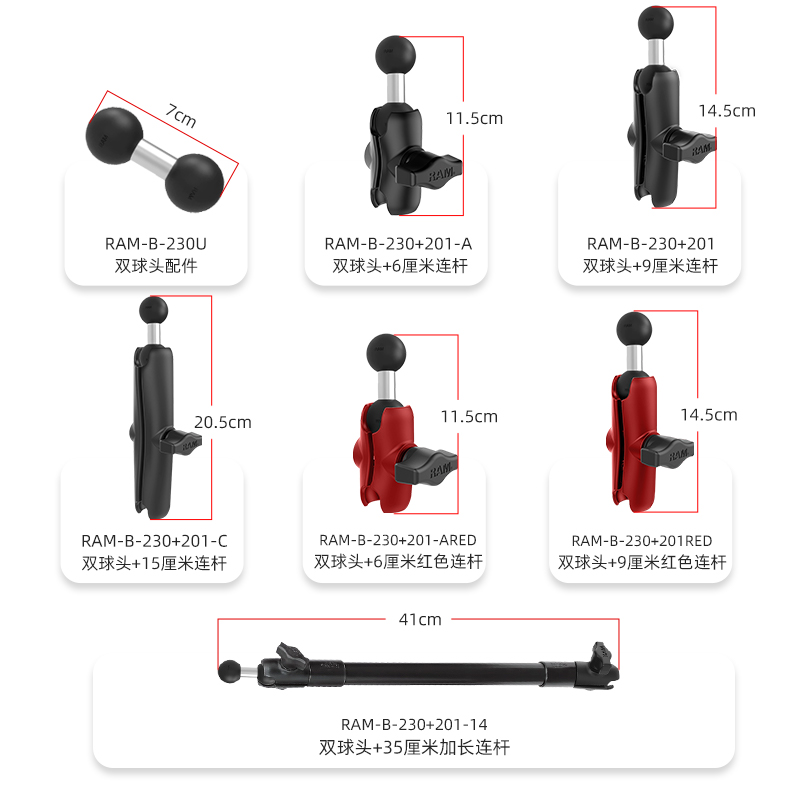 7cm

RAM-B-230U
双球头配件

11.5cm

RAM
RAM-B-230+201-A
双球头+6厘米连杆

14.5cm

RAM
RAM-B-230+201
双球头+9厘米连杆

20.5cm

RAM
RAM-B-230+201-C
双球头+15厘米连杆

11.5cm

RAM
RAM-B-230+201-ARED
双球头+6厘米红色连杆

14.5cm

RAM
RAM-B-230+201RED
双球头+9厘米红色连杆

41cm

RAM-B-230+201-14
双球头+35厘米加长连杆