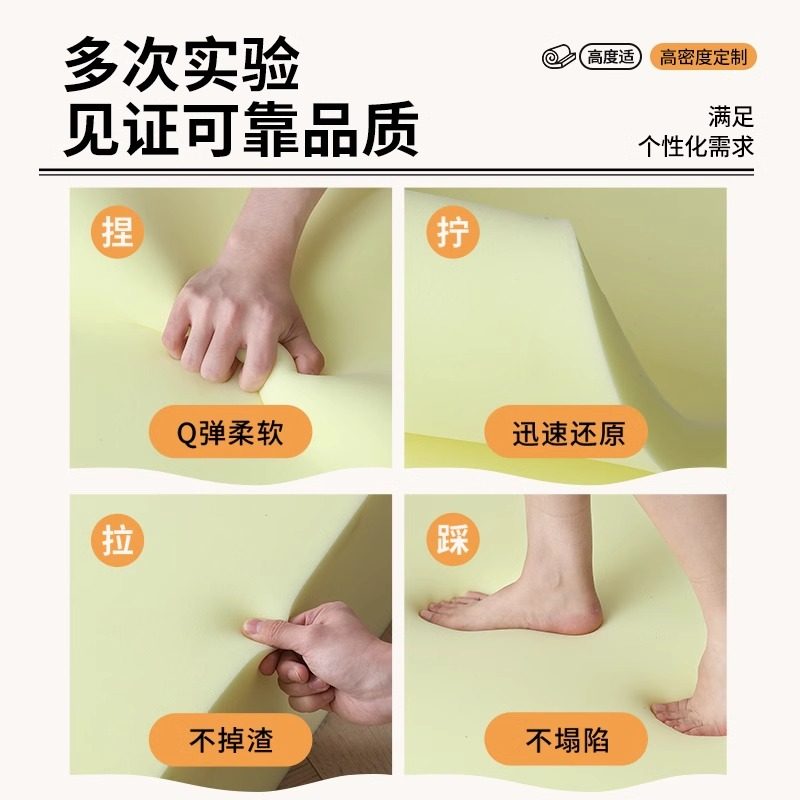 多次实验
见证可靠品质

高度适 高密度定制

满足
个性化需求

捏
Q弹柔软

拧
迅速还原

拉
不掉渣

踩
不塌陷