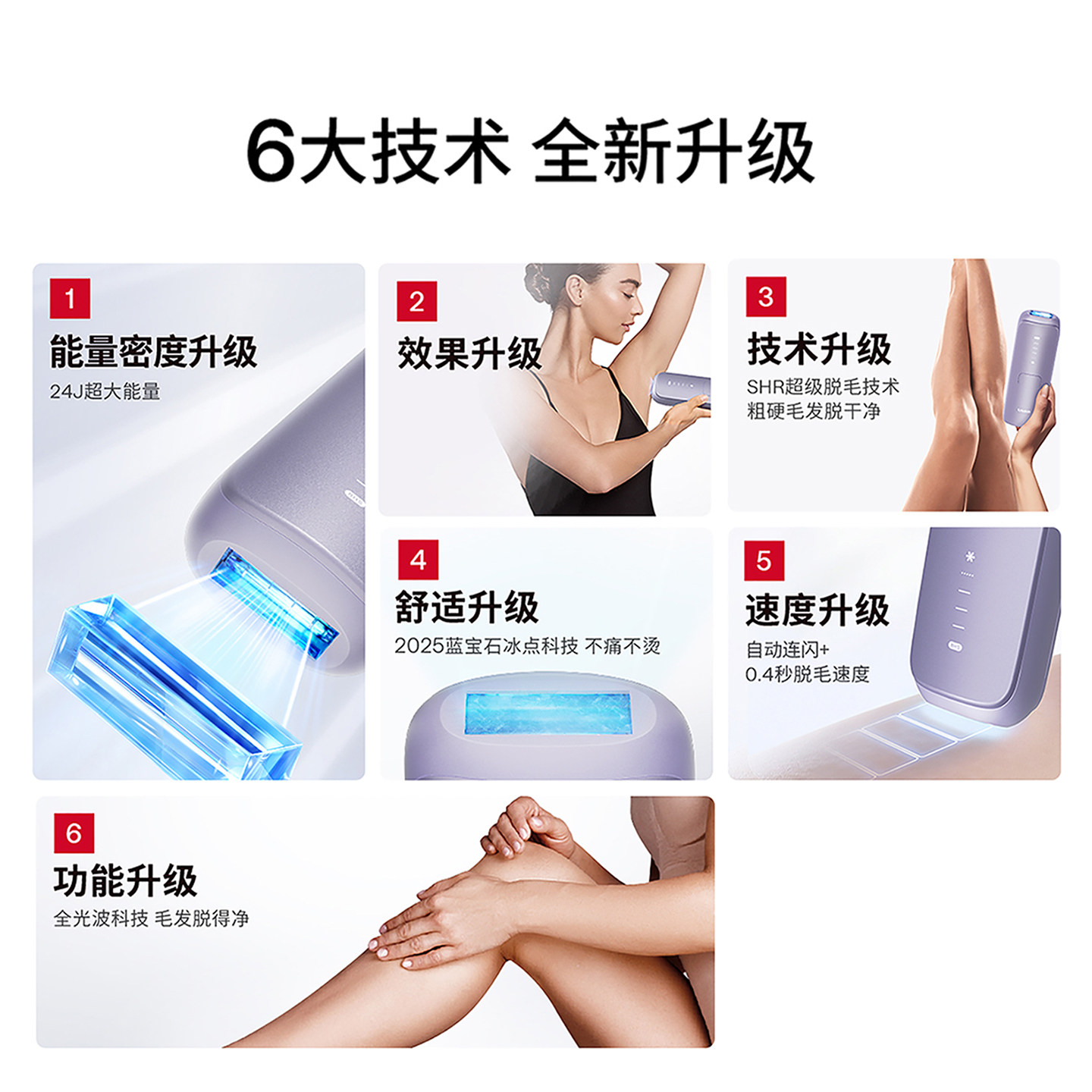 6大技术 全新升级

1
能量密度升级
24J超大能量

2
效果升级

3
技术升级
SHR超级脱毛技术
粗硬毛发脱干净

4
舒适升级
2025蓝宝石冰点科技 不痛不烫

5
速度升级
自动连闪+
0.4秒脱毛速度

6
功能升级
全光波科技 毛发脱得净