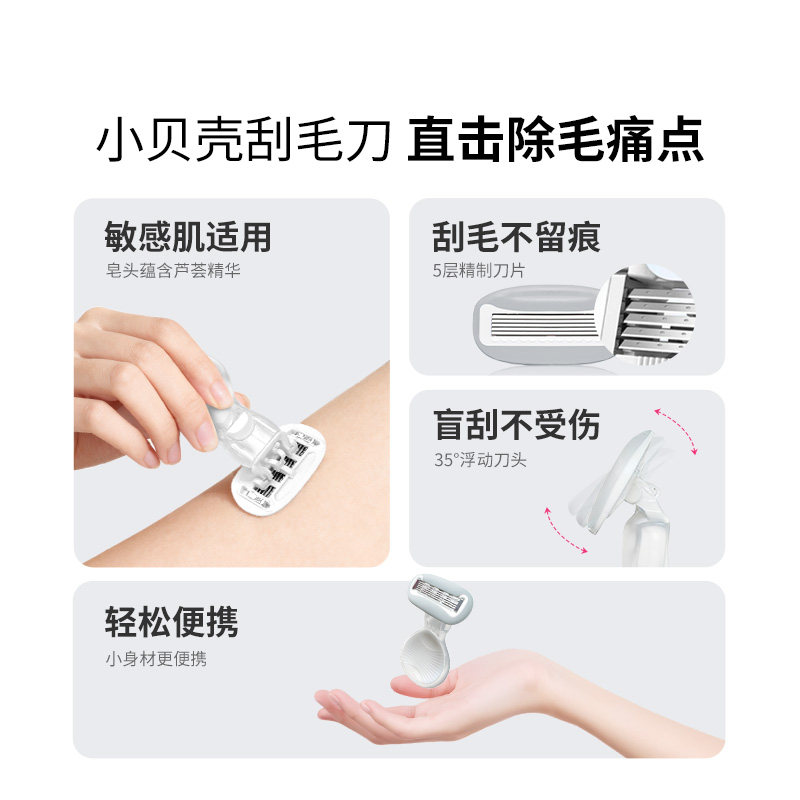 小贝壳刮毛刀 直击除毛痛点

敏感肌适用
皂头蕴含芦荟精华

刮毛不留痕
5层精制刀片

盲刮不受伤
35°浮动刀头

轻松便携
小身材更便携