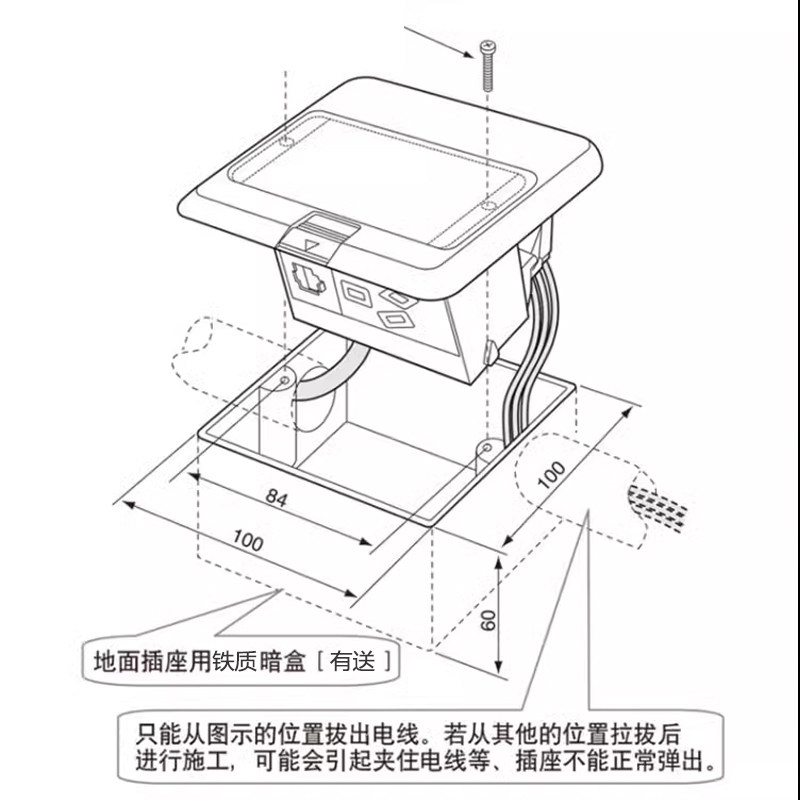 84

100

100

60

地面插座用铁质暗盒［有送］

只能从图示的位置拔出电线。若从其他的位置拉拔后进行施工，可能会引起夹住电线等、插座不能正常弹出。