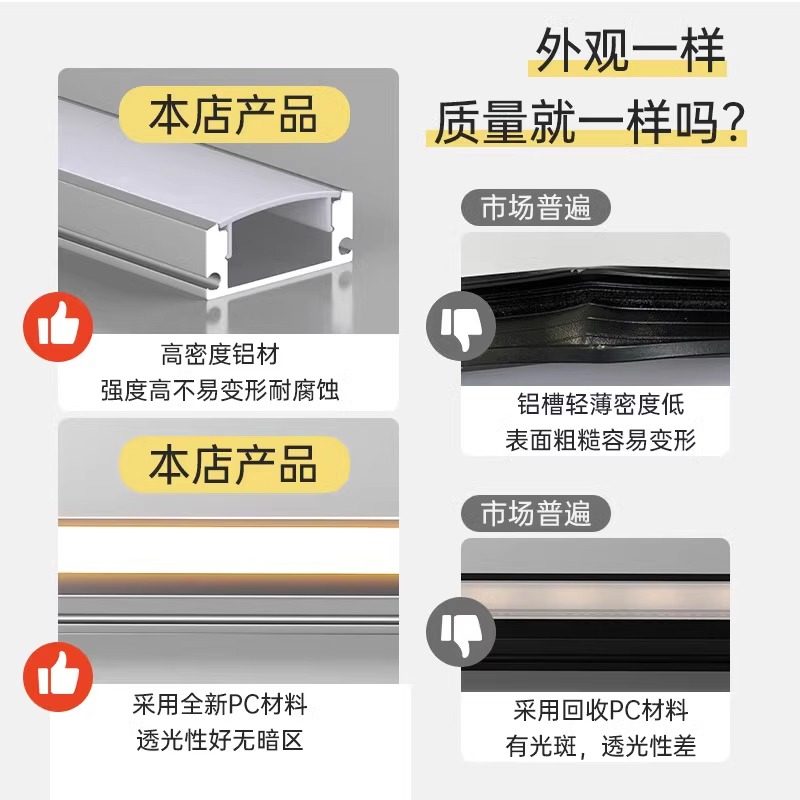 外观一样
质量就一样吗？

本店产品

高密度铝材
强度高不易变形耐腐蚀

市场普遍

铝槽轻薄密度低
表面粗糙容易变形

本店产品

采用全新PC材料
透光性好无暗区

市场普遍

采用回收PC材料
有光斑，透光性差