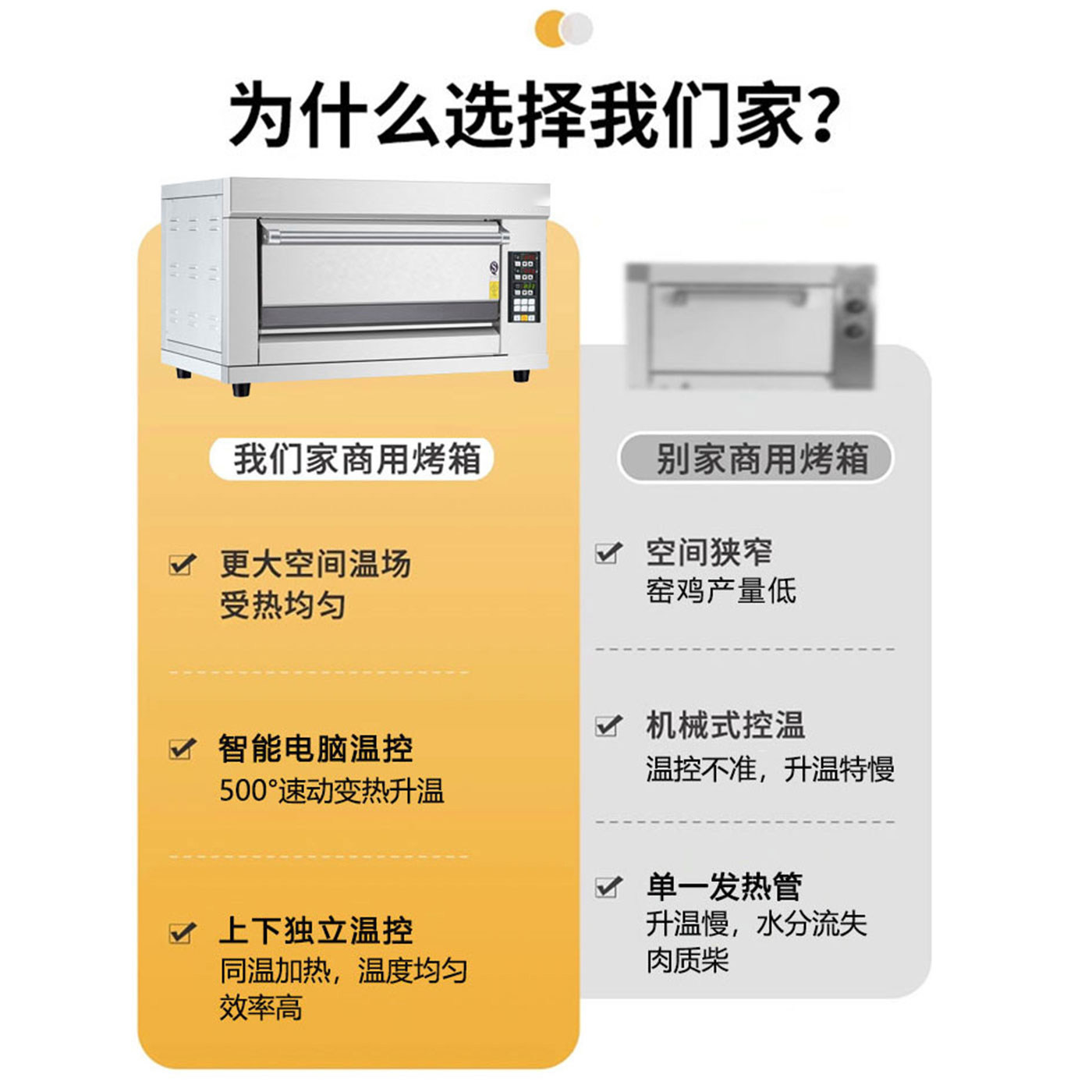 为什么选择我们家?

我们家商用烤箱

更大空间温场
受热均匀

智能电脑温控
500°速动变热升温

上下独立温控
同温加热，温度均匀
效率高

别家商用烤箱

空间狭窄
窑鸡产量低

机械式控温
温控不准，升温特慢

单一发热管
升温慢，水分流失
肉质柴