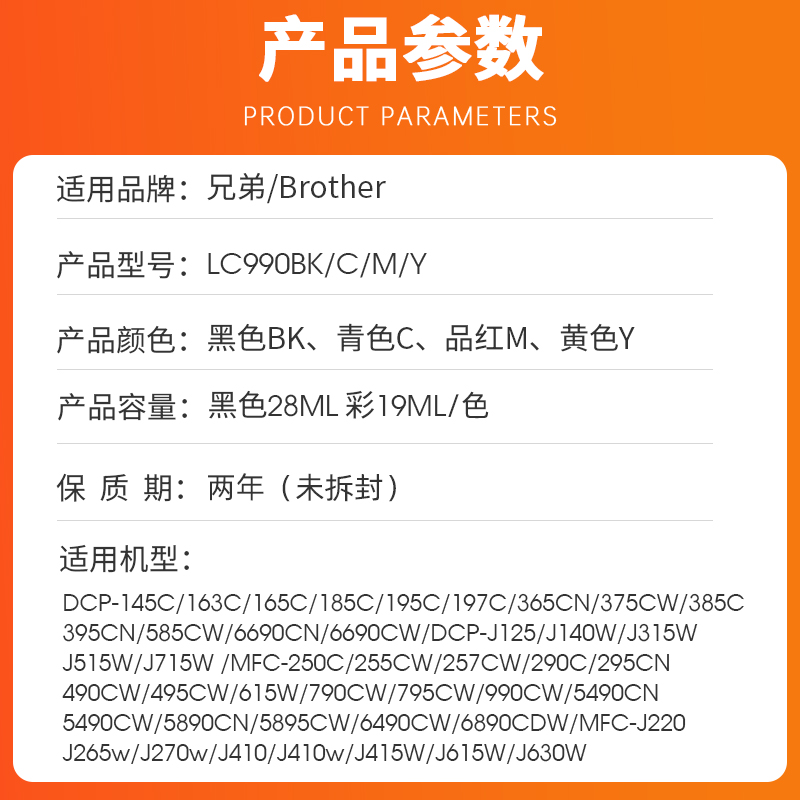 产品参数
PRODUCT PARAMETERS

适用品牌：兄弟/Brother

产品型号：LC990BK/C/M/Y

产品颜色：黑色BK、青色C、品红M、黄色Y

产品容量：黑色28ML 彩19ML/色

保 质 期：两年（未拆封）

适用机型：

DCP-145C/163C/165C/185C/195C/197C/365CN/375CW/385C 395CN/585CW/6690CN/6690CW/DCP-J125/J140W/J315W J515W/J715W /MFC-250C/255CW/257CW/290C/295CN 490CW/495CW/615W/790CW/795CW/990CW/5490CN 5490CW/5890CN/5895CW/6490CW/6890CDW/MFC-J220 J265w/J270w/J410/J410w/J415W/J615W/J630W