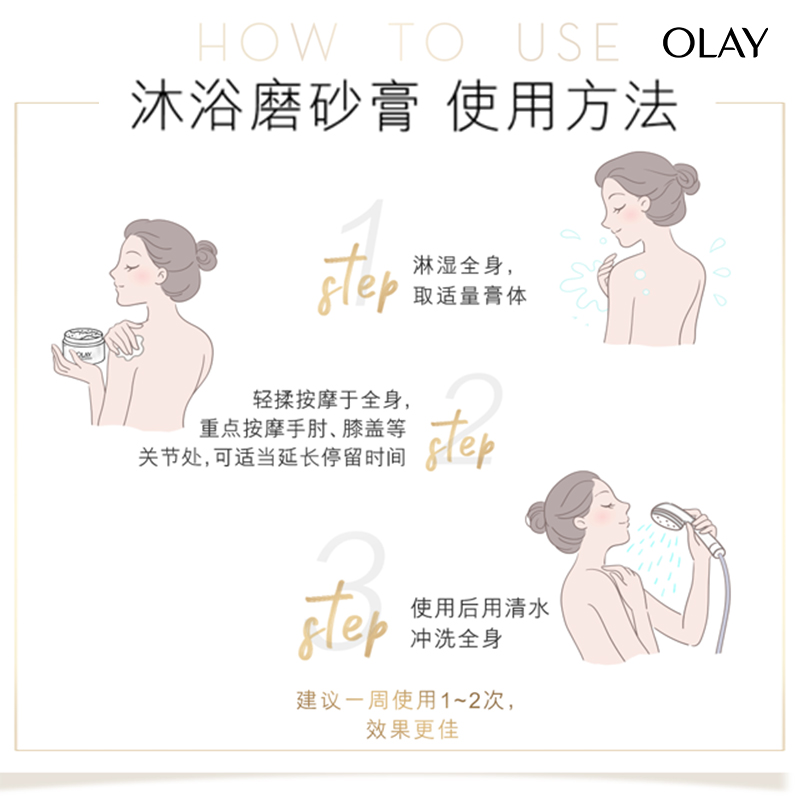 HOW TO USE

OLAY

沐浴磨砂膏 使用方法

1 step 淋湿全身，取适量膏体

OLAY

轻揉按摩于全身，重点按摩手肘、膝盖等关节处，可适当延长停留时间 2 step

3 step 使用后用清水冲洗全身

建议一周使用1~2次，效果更佳