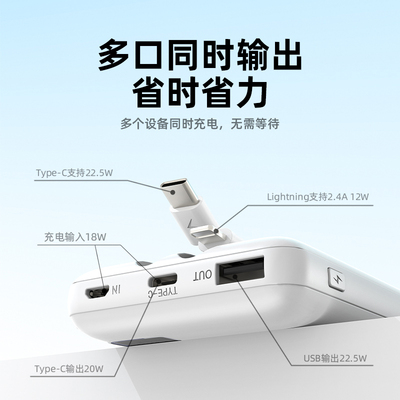 多口同时输出
省时省力

多个设备同时充电，无需等待

Type-C支持22.5W

Lightning支持2.4A 12W

充电输入18W

IN

TYPE-C

OUT

Type-C输出20W

USB输出22.5W