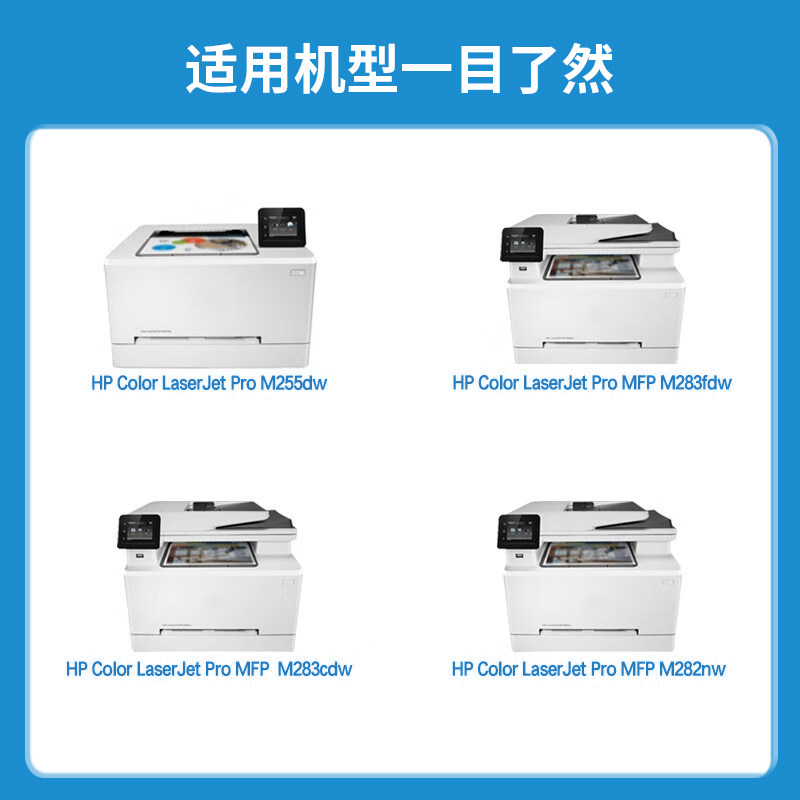 适用机型一目了然

HP Color LaserJet Pro M255dw

HP Color LaserJet Pro MFP M283fdw

HP Color LaserJet Pro MFP M283cdw

HP Color LaserJet Pro MFP M282nw