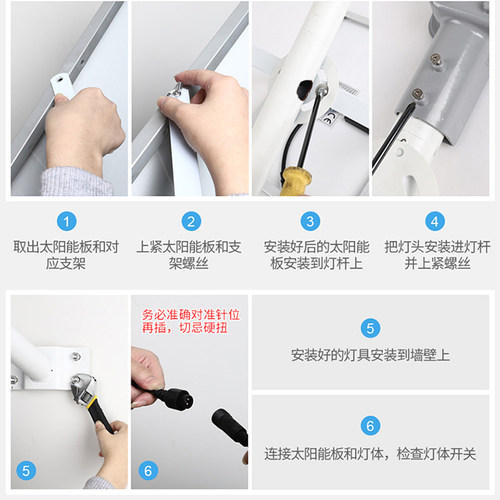 1
取出太阳能板和对应支架

2
上紧太阳能板和支架螺丝

3
安装好后的太阳能板安装到灯杆上

4
把灯头安装进灯杆并上紧螺丝

5

务必准确对准针位再插，切忌硬扭

6

5
安装好的灯具安装到墙壁上

6
连接太阳能板和灯体，检查灯体开关