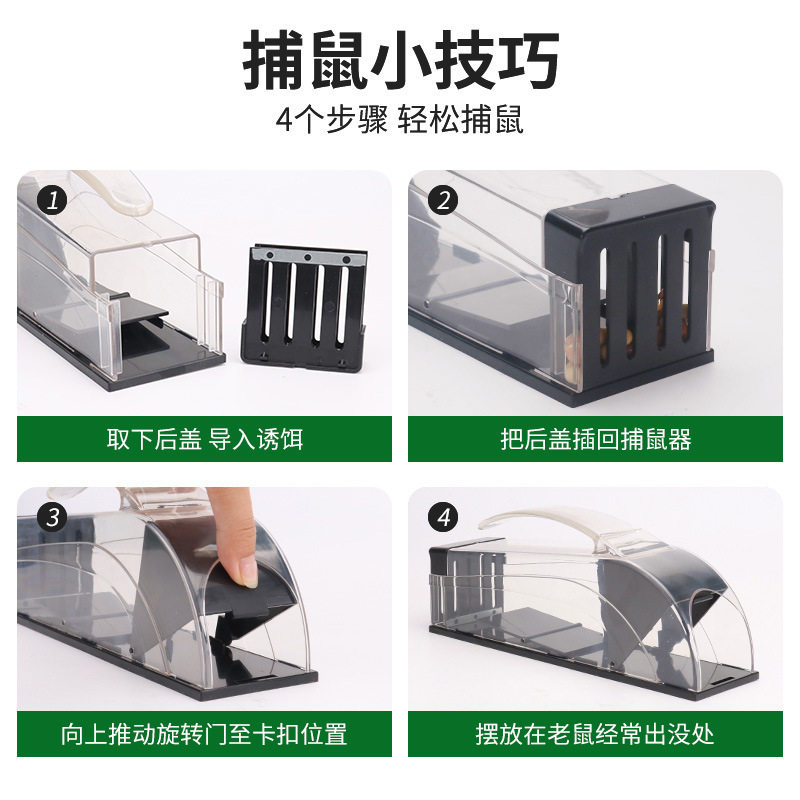 捕鼠小技巧

4个步骤 轻松捕鼠

1

取下后盖 导入诱饵

2

把后盖插回捕鼠器

3

向上推动旋转门至卡扣位置

4

摆放在老鼠经常出没处