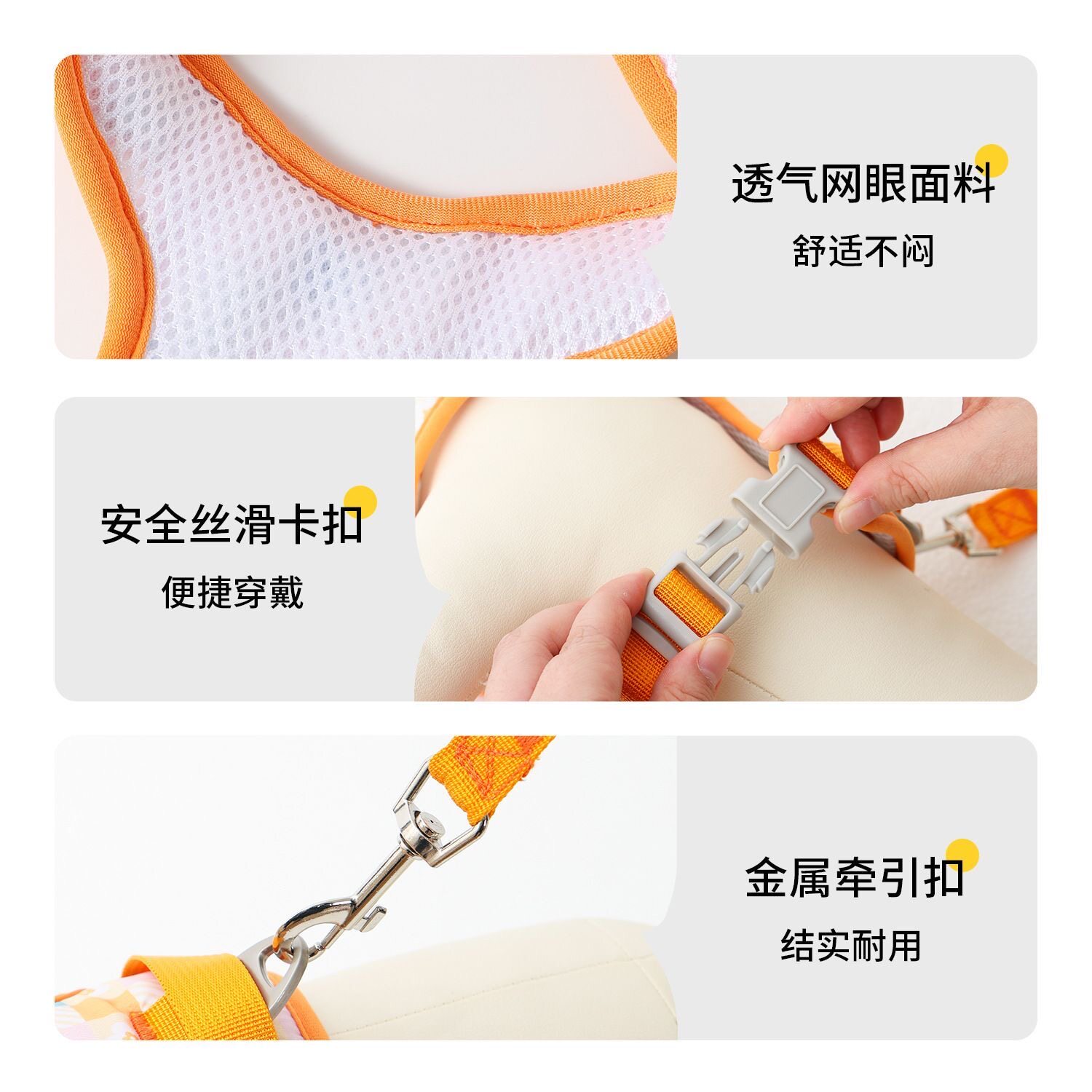 透气网眼面料
舒适不闷

安全丝滑卡扣
便捷穿戴

金属牵引扣
结实耐用