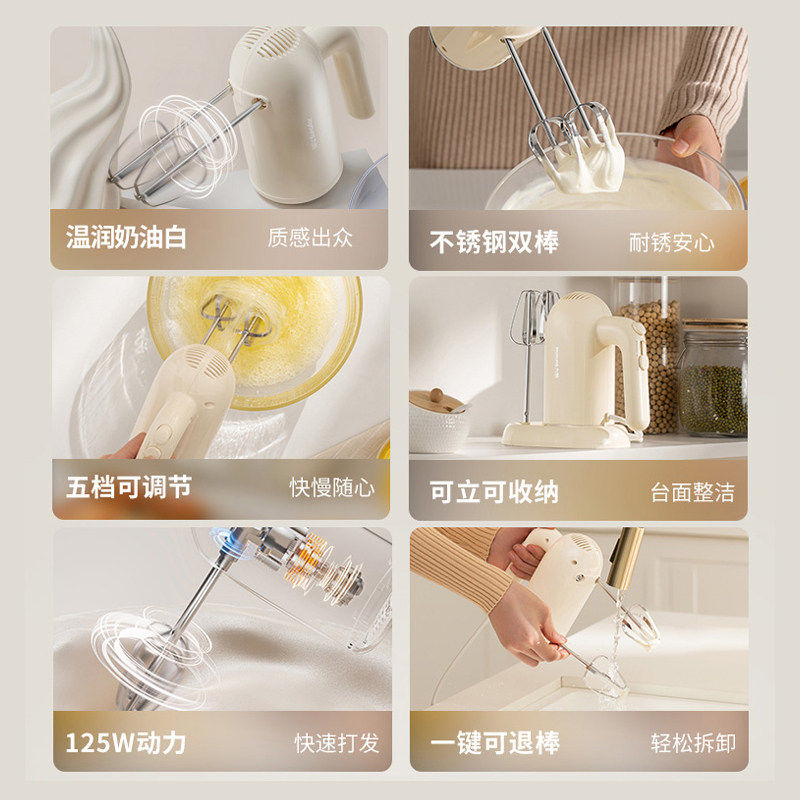 温润奶油白 质感出众

不锈钢双棒 耐锈安心

五档可调节 快慢随心

可立可收纳 台面整洁

125W动力 快速打发

一键可退棒 轻松拆卸