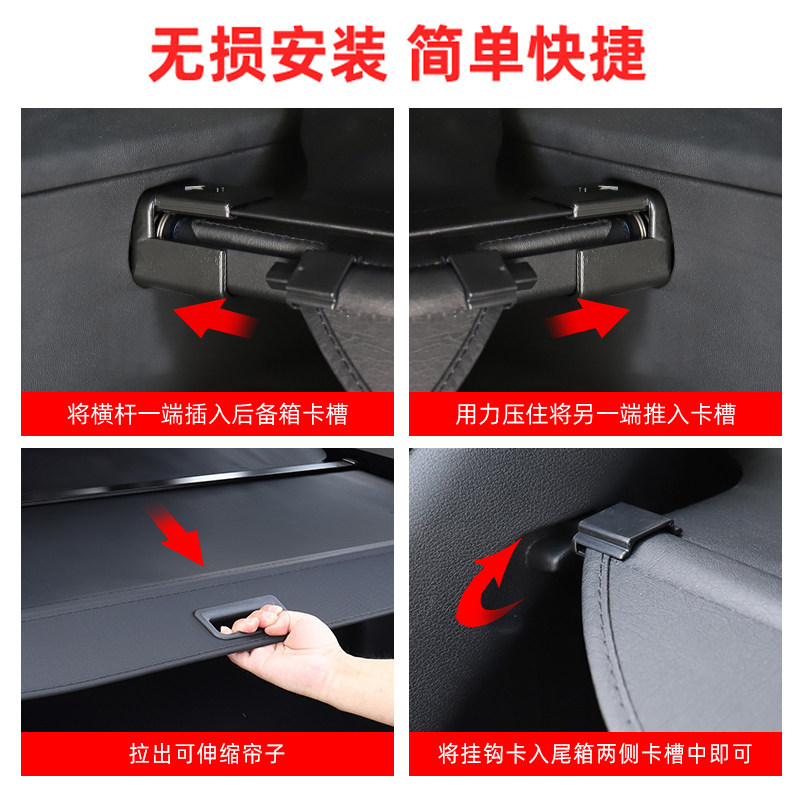 无损安装 简单快捷

将横杆一端插入后备箱卡槽

用力压住将另一端推入卡槽

拉出可伸缩帘子

将挂钩卡入尾箱两侧卡槽中即可