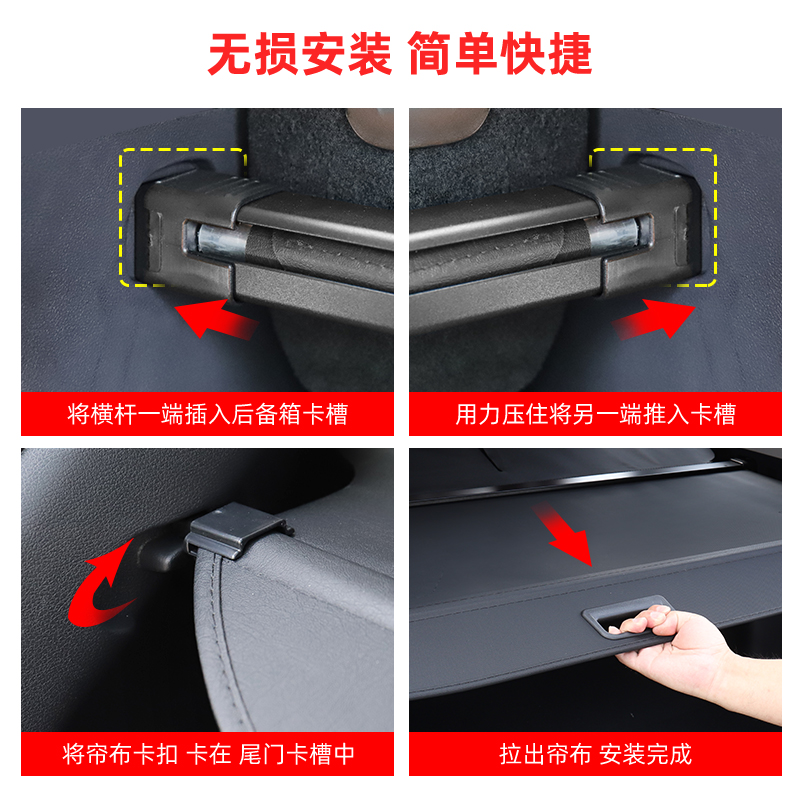 无损安装 简单快捷

将横杆一端插入后备箱卡槽

用力压住将另一端推入卡槽

将帘布卡扣 卡在 尾门卡槽中

拉出帘布 安装完成