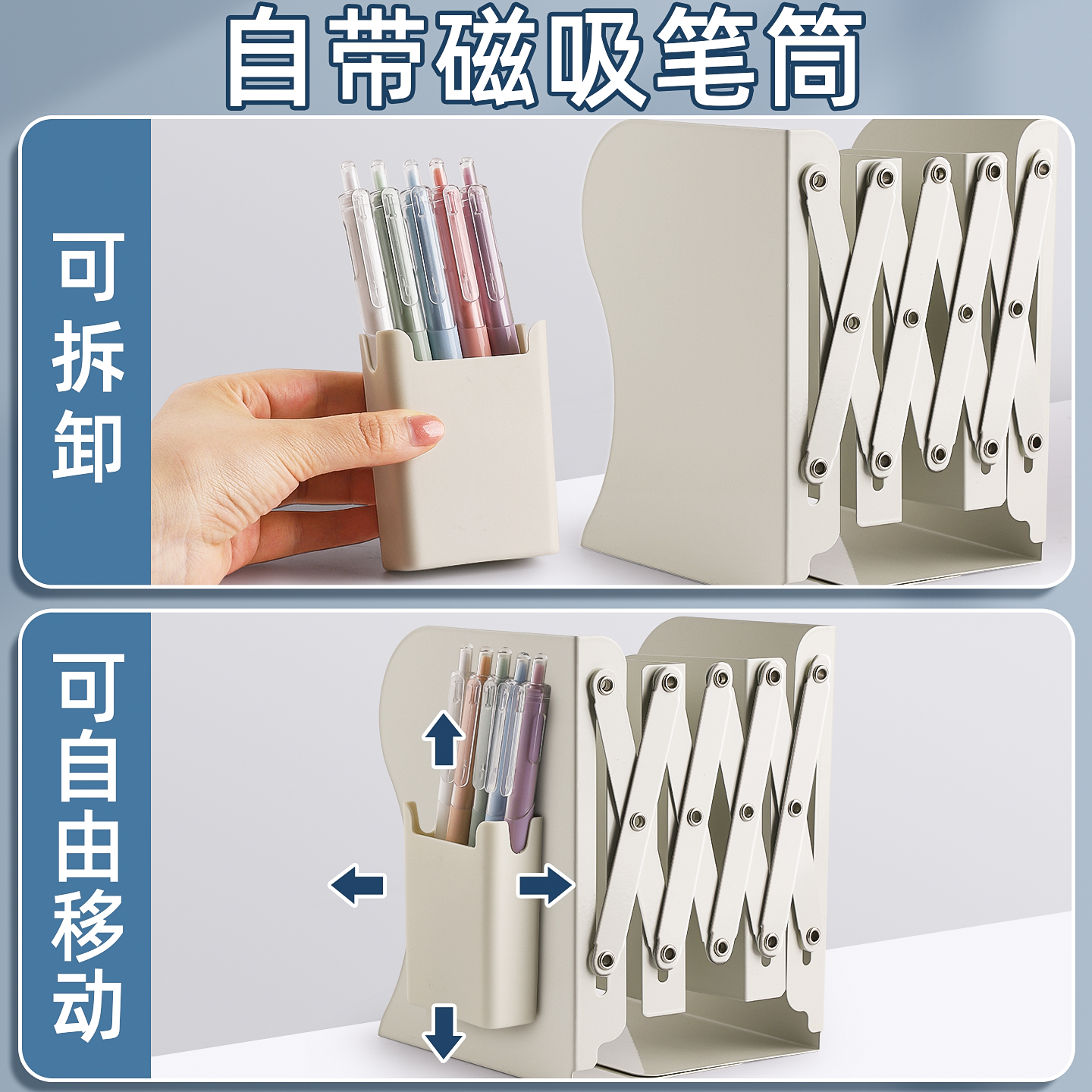 自带磁吸笔筒

可拆卸

可自由移动