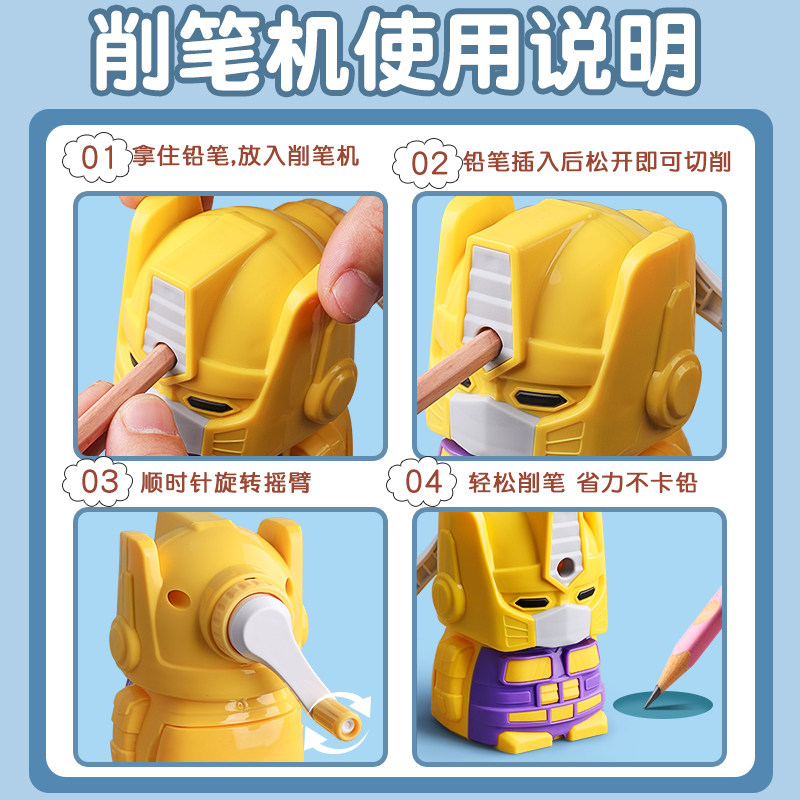 削笔机使用说明

01 拿住铅笔,放入削笔机

02 铅笔插入后松开即可切削

03 顺时针旋转摇臂

04 轻松削笔 省力不卡铅